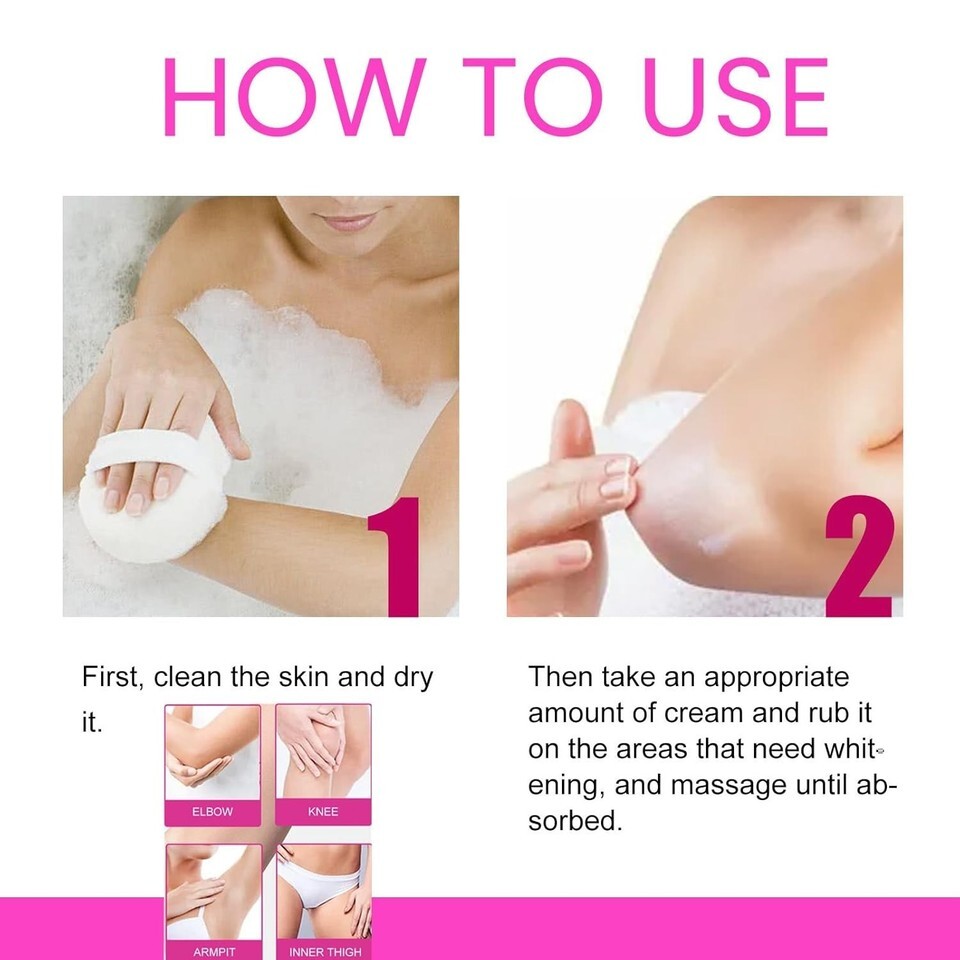 HOW TO USE

1

2

First, clean the skin and dry it.

ELBOW

KNEE

ARMPIT

INNER THIGH

Then take an appropriate amount of cream and rub it on the areas that need whitening, and massage until absorbed.