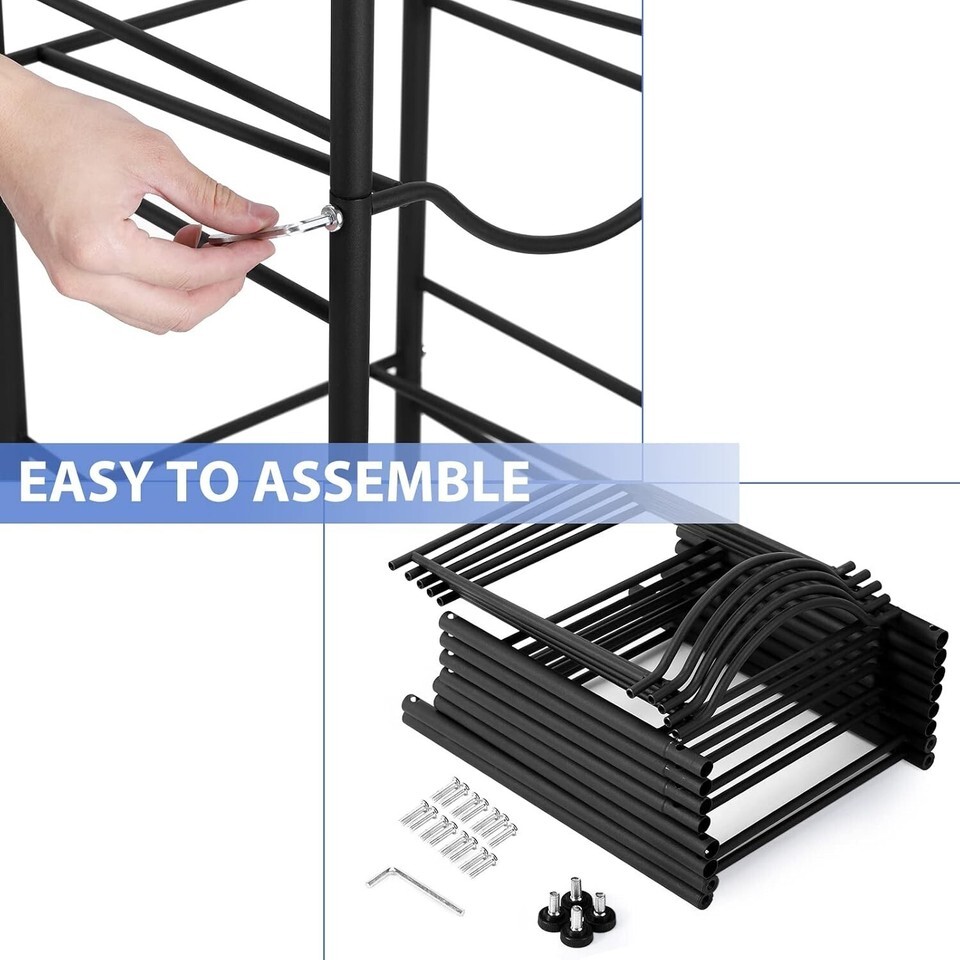 EASY TO ASSEMBLE