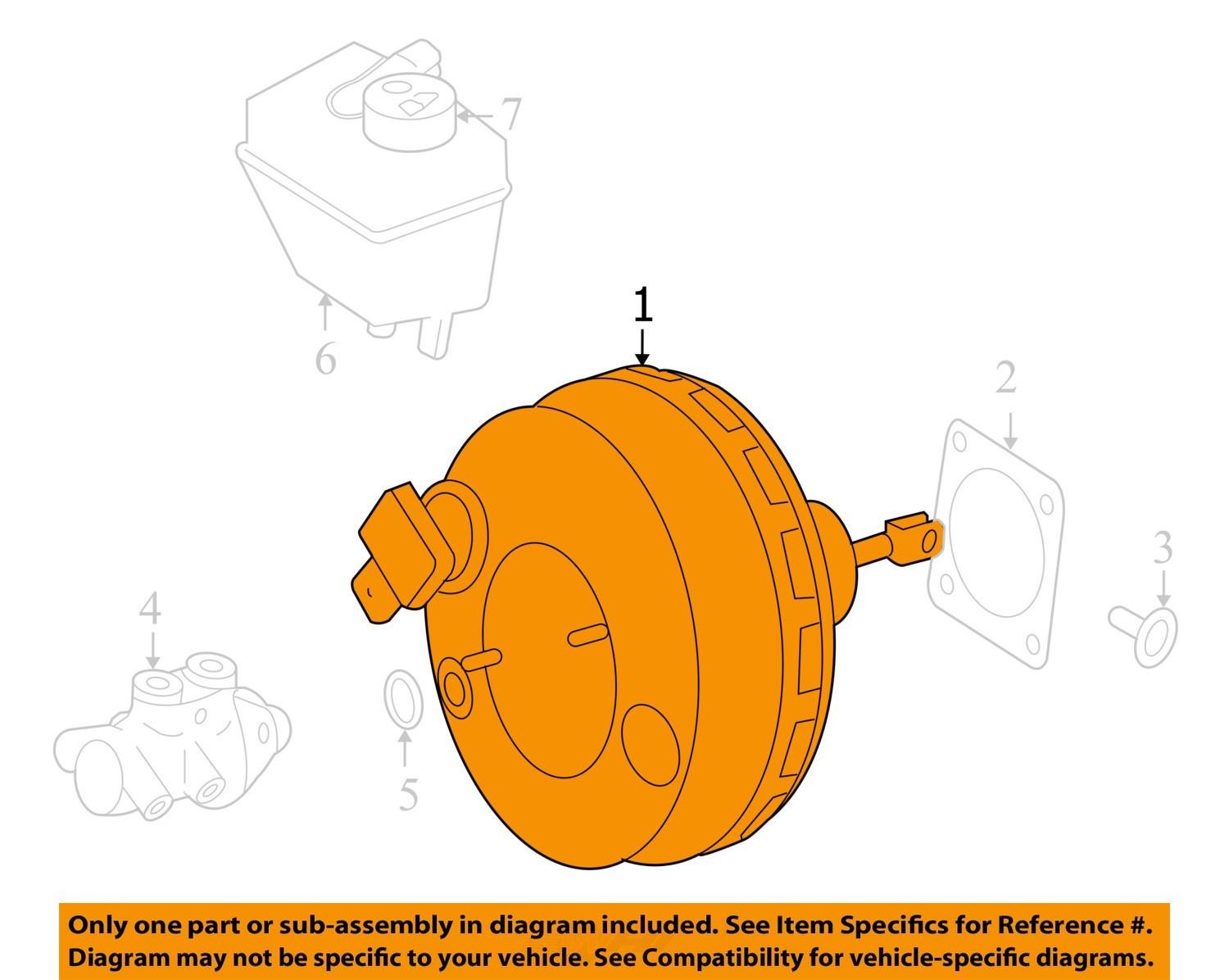 7

6

1

2

3

4

5

Only one part or sub-assembly in diagram included. See Item Specifics for Reference #. Diagram may not be specific to your vehicle. See Compatibility for vehicle-specific diagrams.