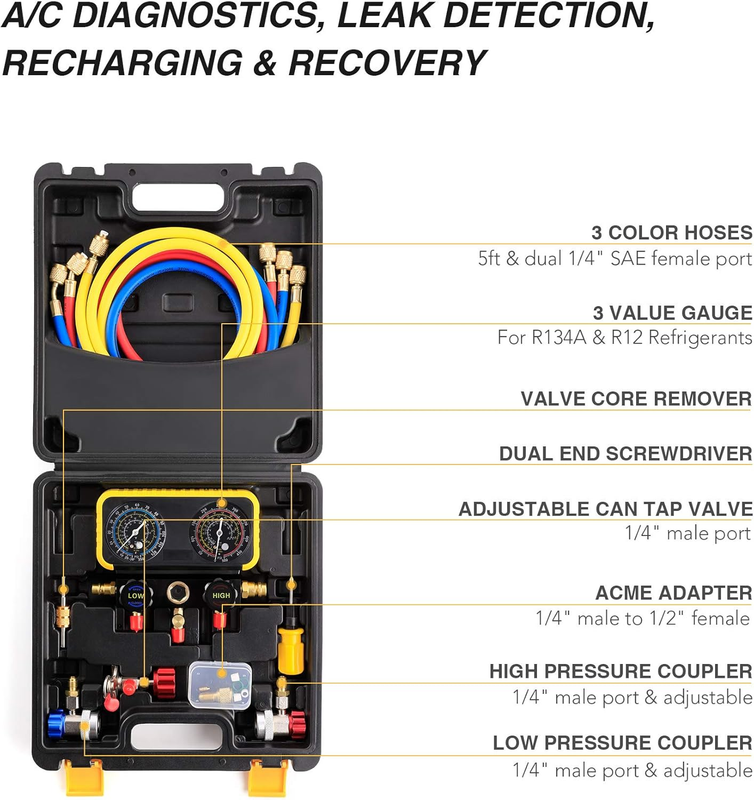 A/C DIAGNOSTICS, LEAK DETECTION, RECHARGING & RECOVERY

3 COLOR HOSES
5ft & dual 1/4" SAE female port

3 VALUE GAUGE
For R134A & R12 Refrigerants

VALVE CORE REMOVER

DUAL END SCREWDRIVER

ADJUSTABLE CAN TAP VALVE
1/4" male port

ACME ADAPTER
1/4" male to 1/2" female

HIGH PRESSURE COUPLER
1/4" male port & adjustable

LOW PRESSURE COUPLER
1/4" male port & adjustable

LOW

HIGH