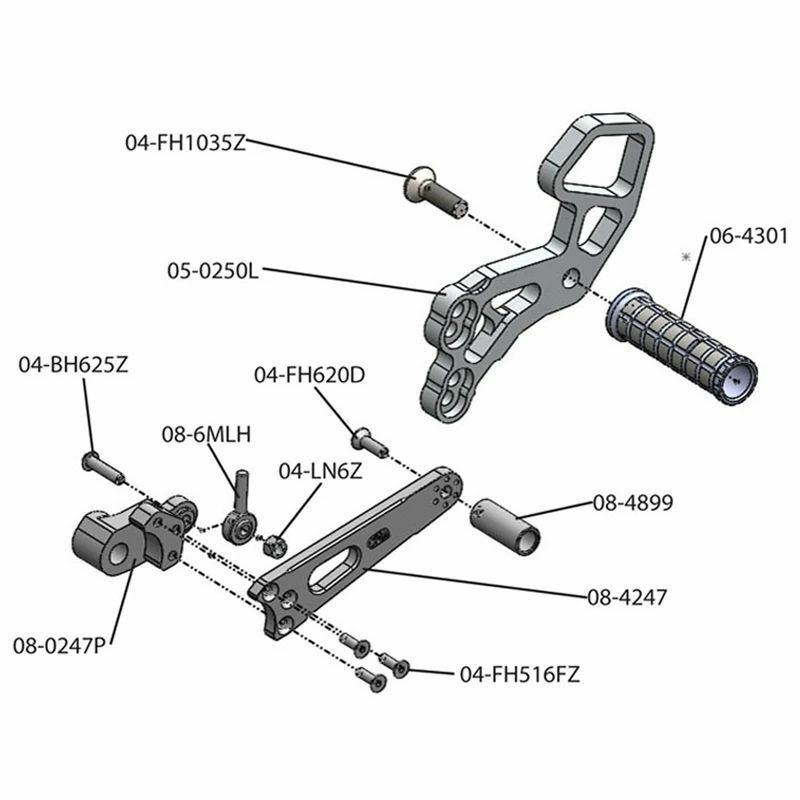 04-FH1035Z
05-0250L
06-4301
04-BH625Z
04-FH620D
08-6MLH
04-LN6Z
08-4899
08-4247
08-0247P
04-FH516FZ