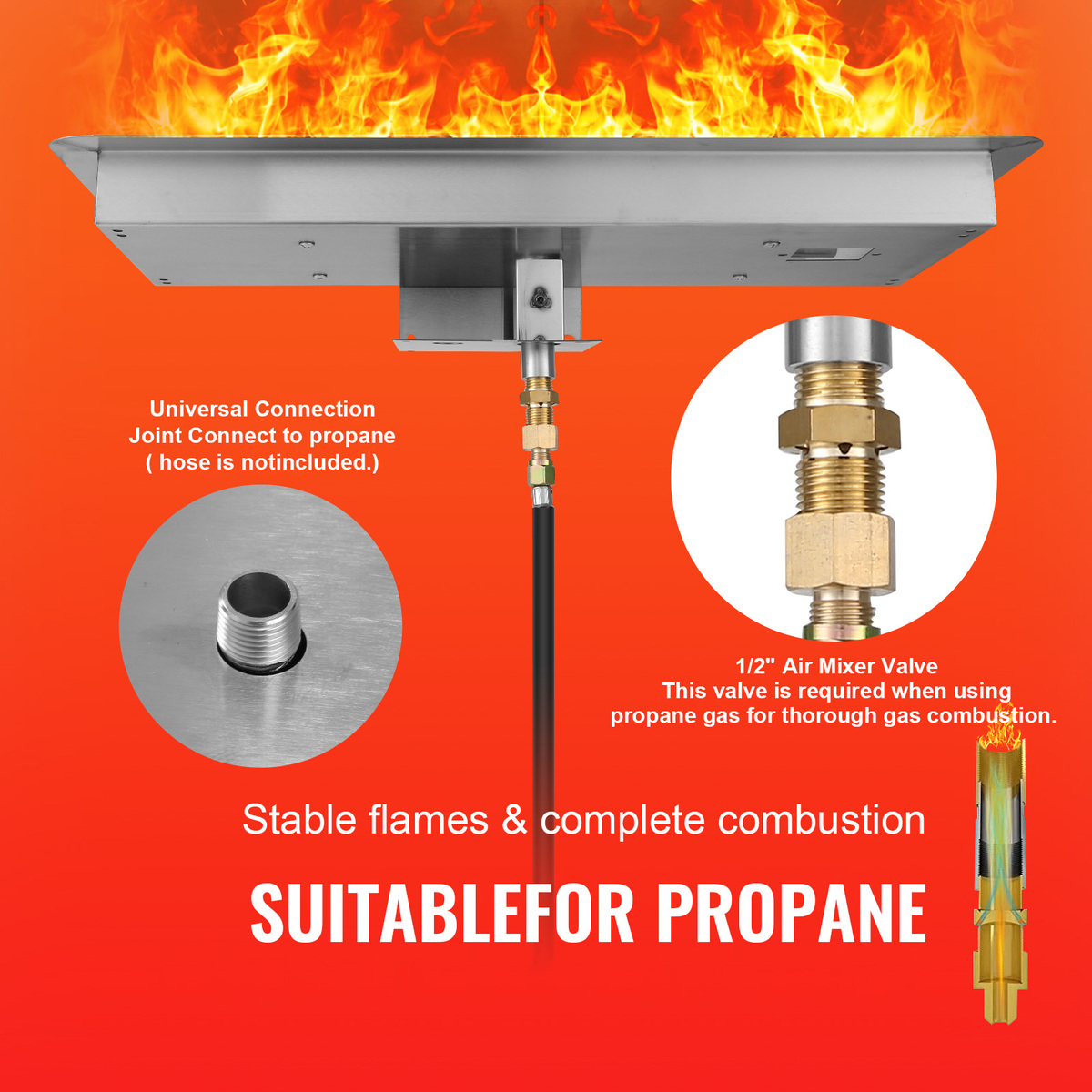 Universal Connection
Joint Connect to propane
( hose is notincluded.)

1/2" Air Mixer Valve
This valve is required when using propane gas for thorough gas combustion.

Stable flames & complete combustion

SUITABLEFOR PROPANE