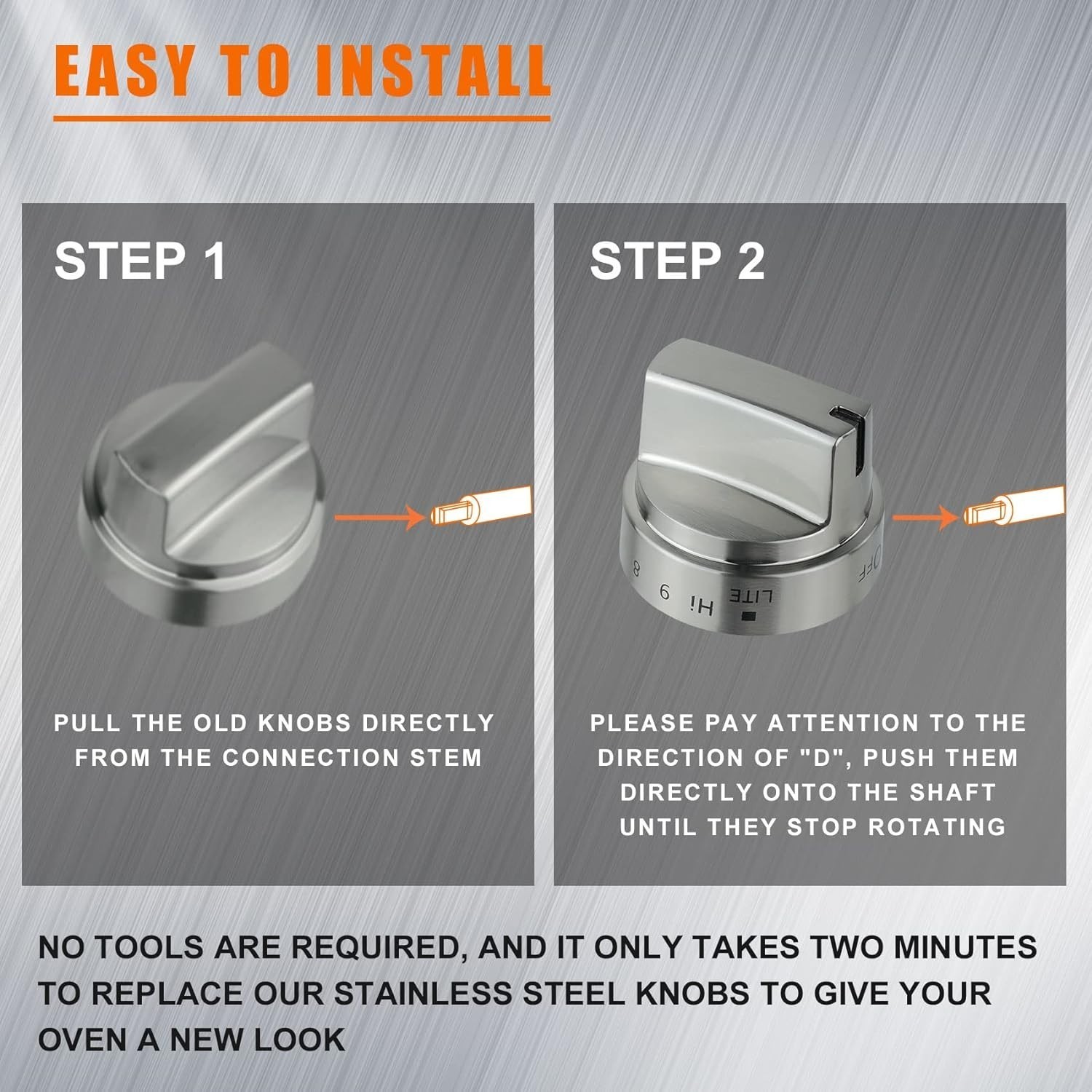 EASY TO INSTALL

STEP 1

PULL THE OLD KNOBS DIRECTLY FROM THE CONNECTION STEM

STEP 2

8 9 Hi LITE OFF

PLEASE PAY ATTENTION TO THE DIRECTION OF "D", PUSH THEM DIRECTLY ONTO THE SHAFT UNTIL THEY STOP ROTATING

NO TOOLS ARE REQUIRED, AND IT ONLY TAKES TWO MINUTES TO REPLACE OUR STAINLESS STEEL KNOBS TO GIVE YOUR OVEN A NEW LOOK