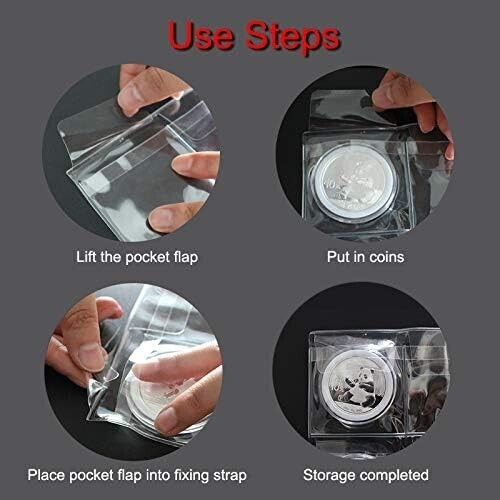 Use Steps

Lift the pocket flap

Put in coins

Place pocket flap into fixing strap

Storage completed