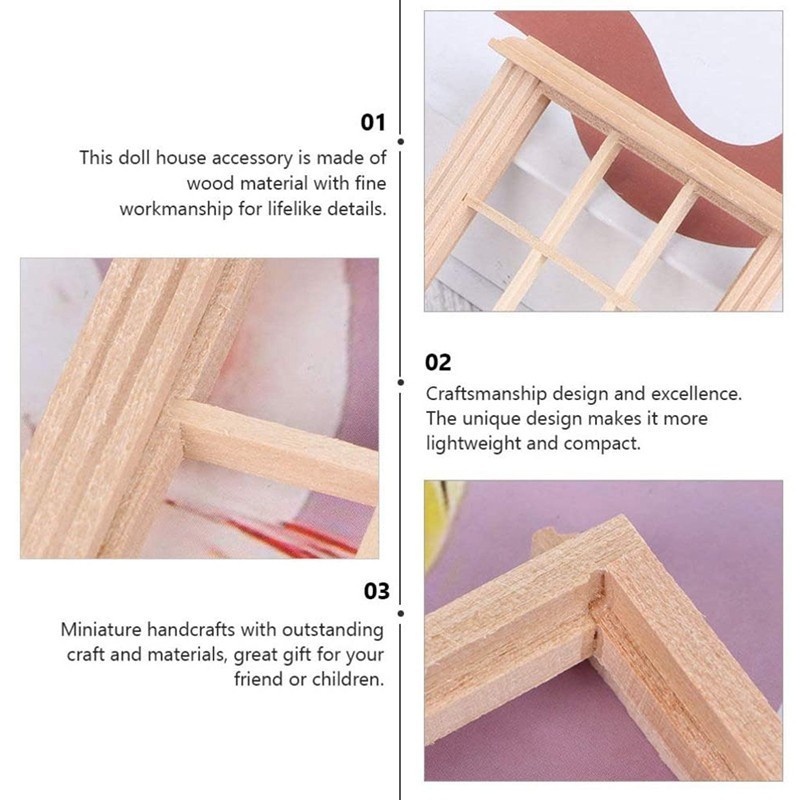 01

This doll house accessory is made of wood material with fine workmanship for lifelike details.

02

Craftsmanship design and excellence. The unique design makes it more lightweight and compact.

03

Miniature handcrafts with outstanding craft and materials, great gift for your friend or children.