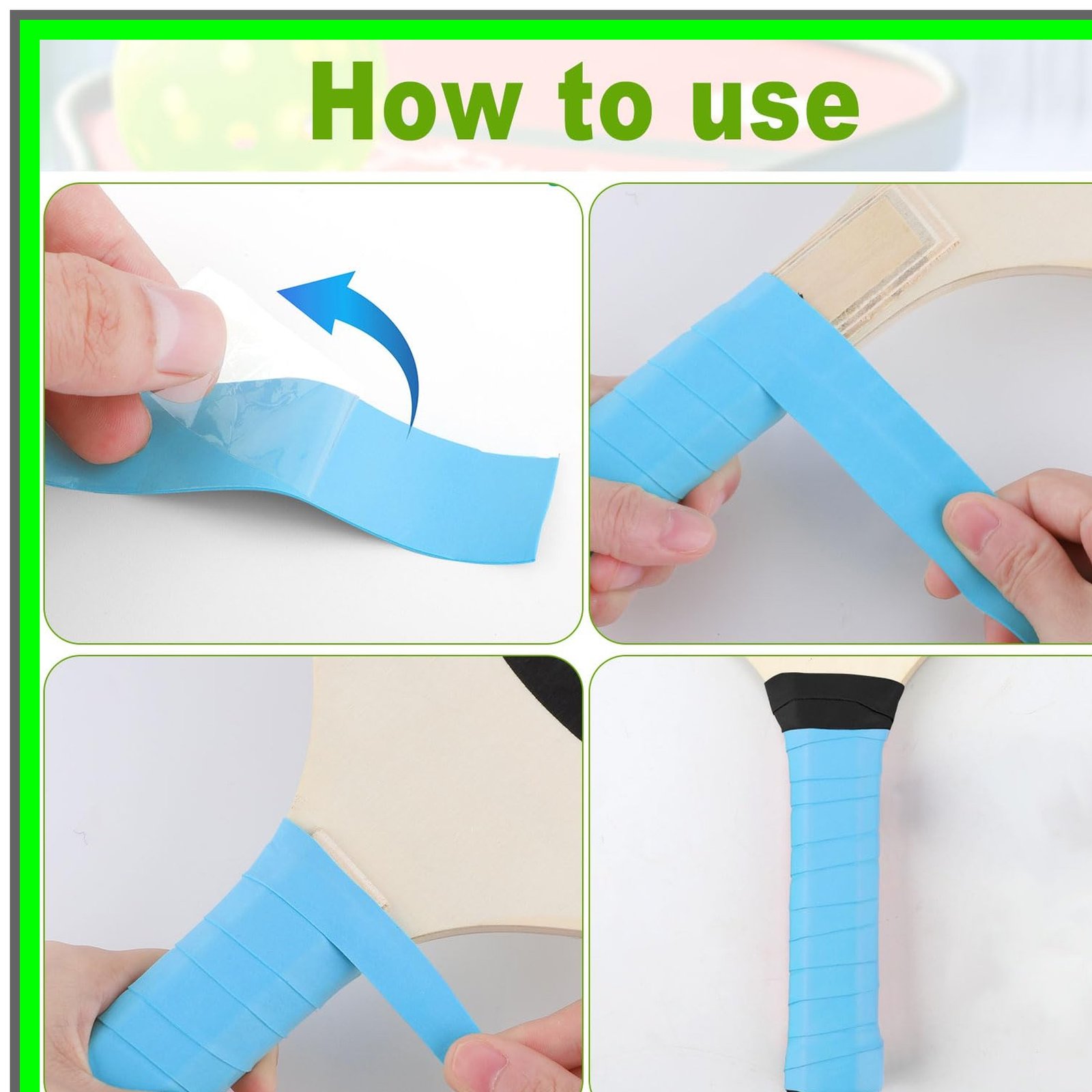 How to use