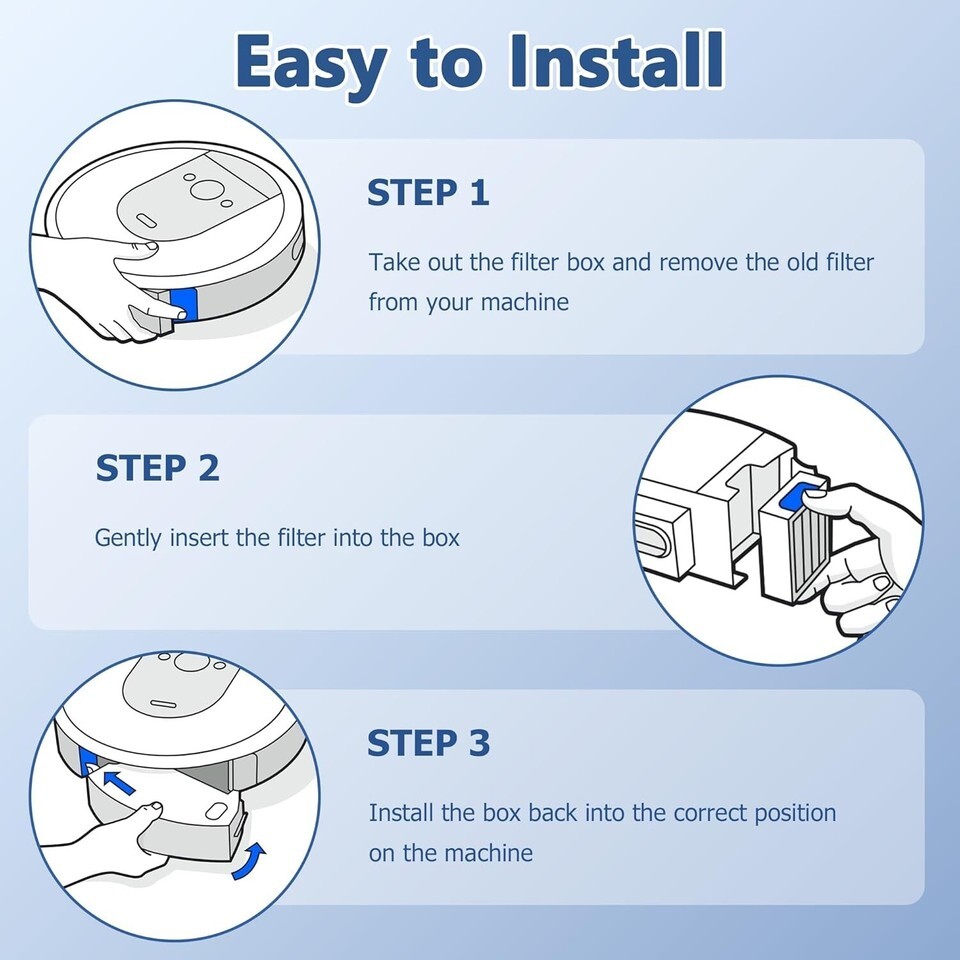 Easy to Install

STEP 1

Take out the filter box and remove the old filter from your machine

STEP 2

Gently insert the filter into the box

STEP 3

Install the box back into the correct position on the machine