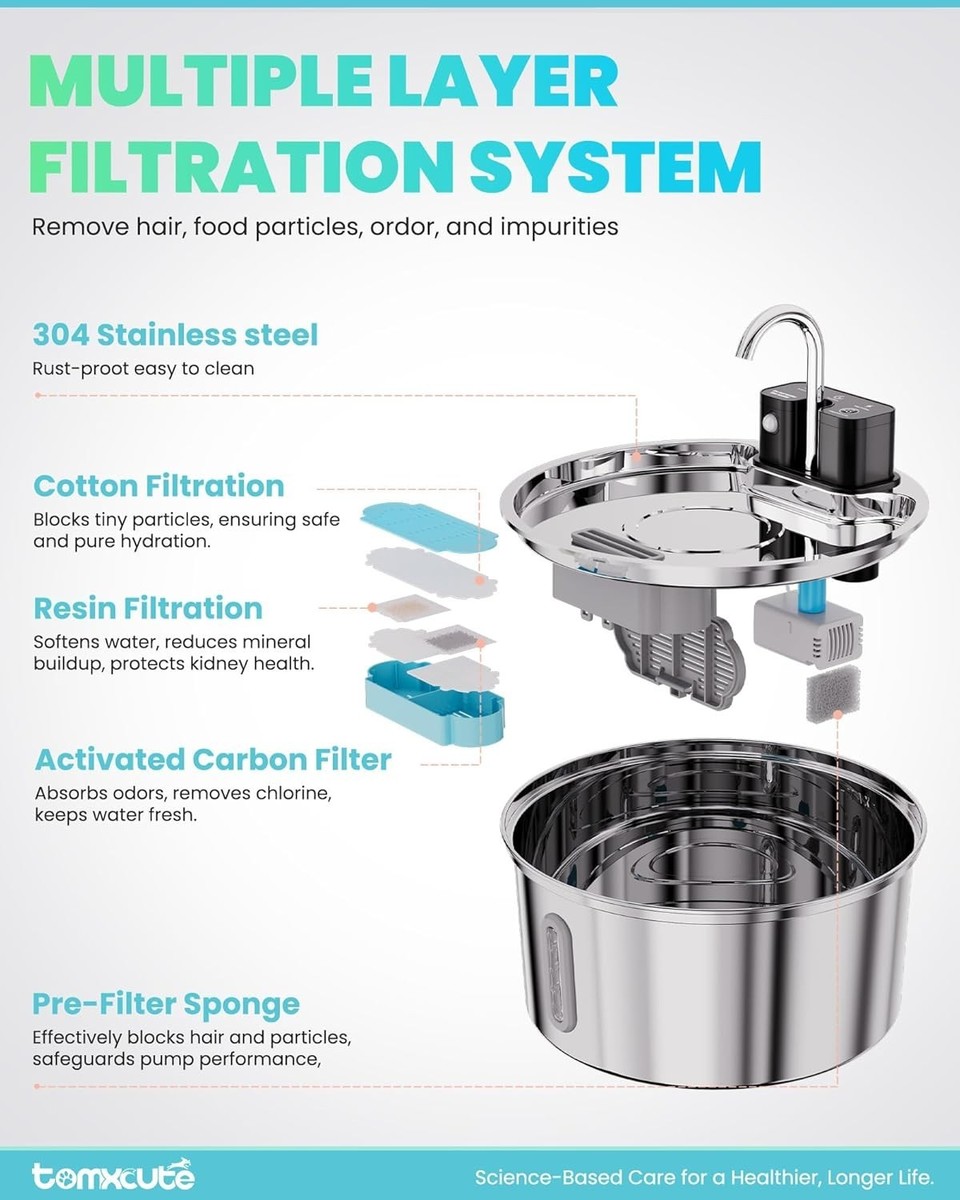 MULTIPLE LAYER FILTRATION SYSTEM

Remove hair, food particles, ordor, and impurities

304 Stainless steel

Rust-proot easy to clean

Cotton Filtration

Blocks tiny particles, ensuring safe and pure hydration.

Resin Filtration

Softens water, reduces mineral buildup, protects kidney health.

Activated Carbon Filter

Absorbs odors, removes chlorine, keeps water fresh.

Pre-Filter Sponge

Effectively blocks hair and particles, safeguards pump performance,

tomxcute

Science-Based Care for a Healthier, Longer Life.