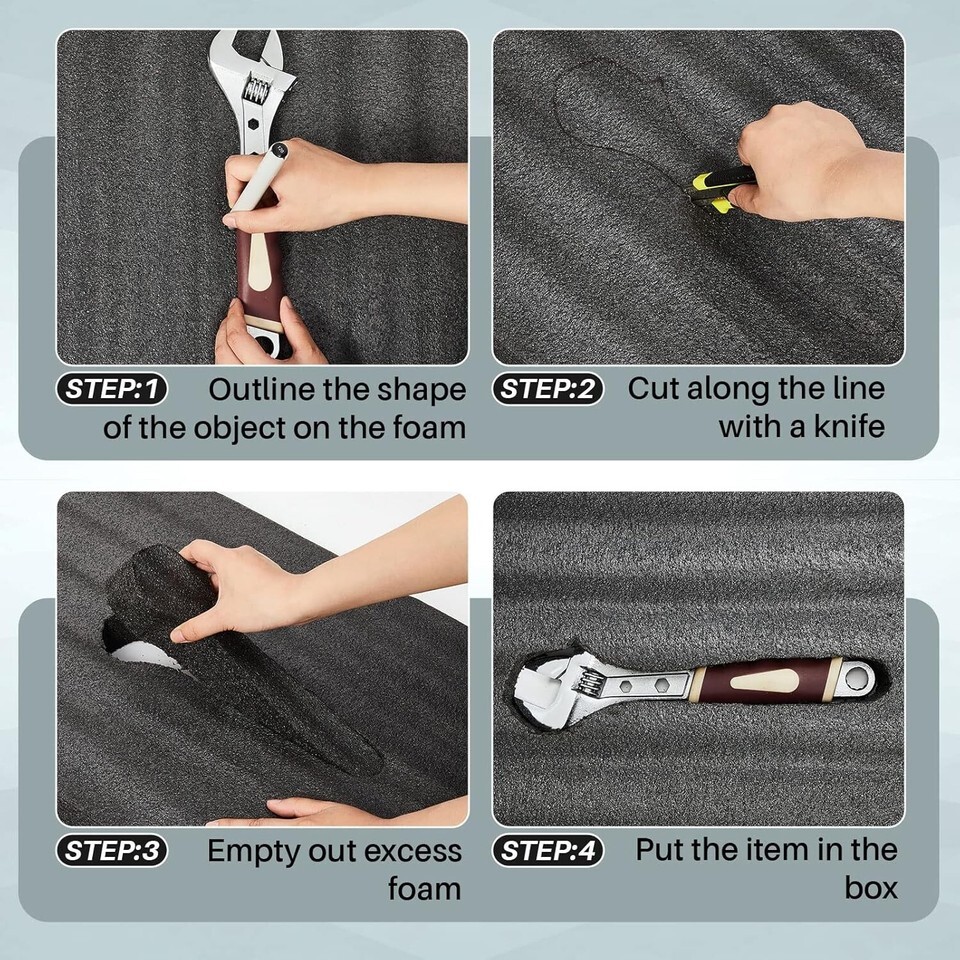 STEP:1 Outline the shape of the object on the foam

STEP:2 Cut along the line with a knife

STEP:3 Empty out excess foam

STEP:4 Put the item in the box