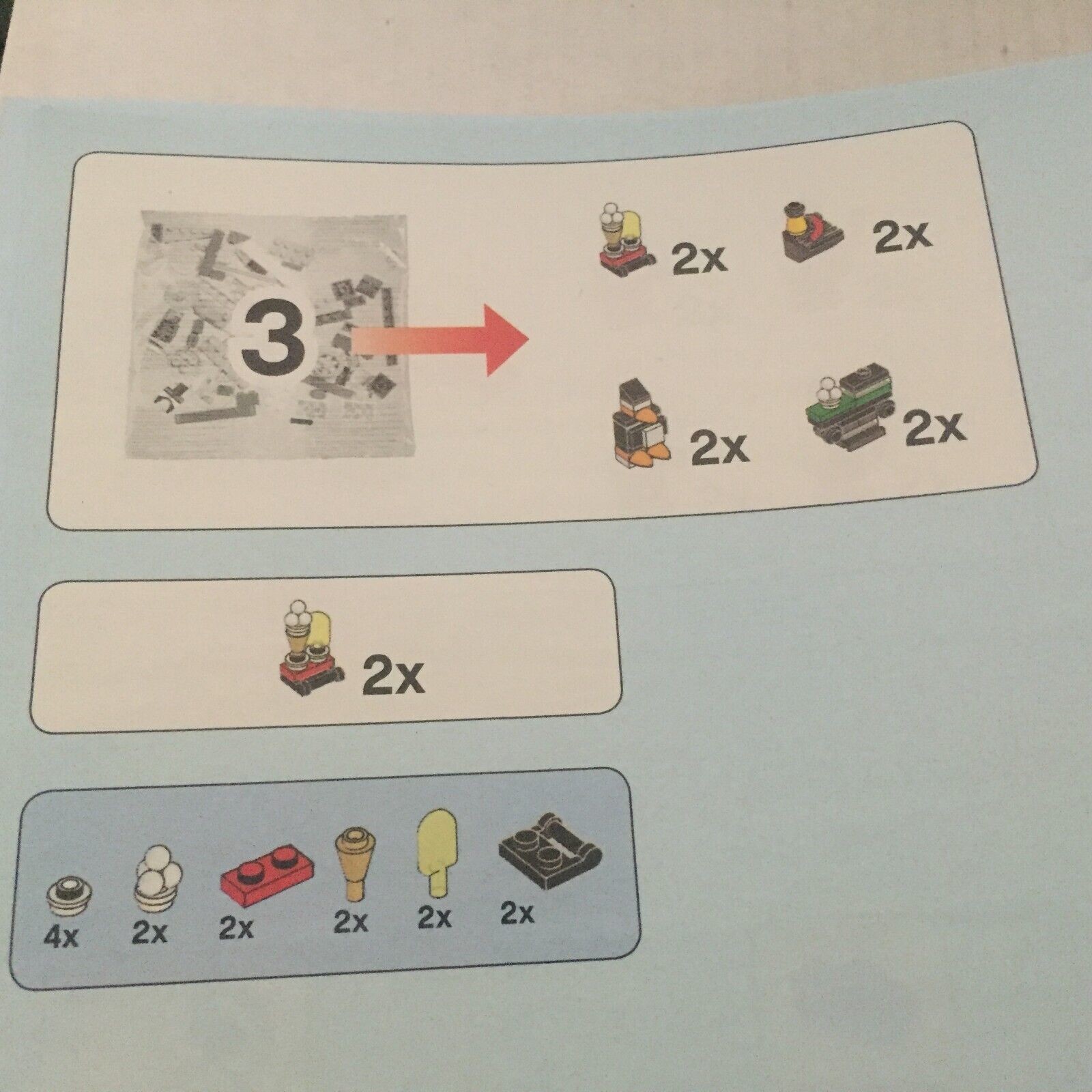 3

2x 2x

2x 2x

2x

4x 2x 2x 2x 2x 2x