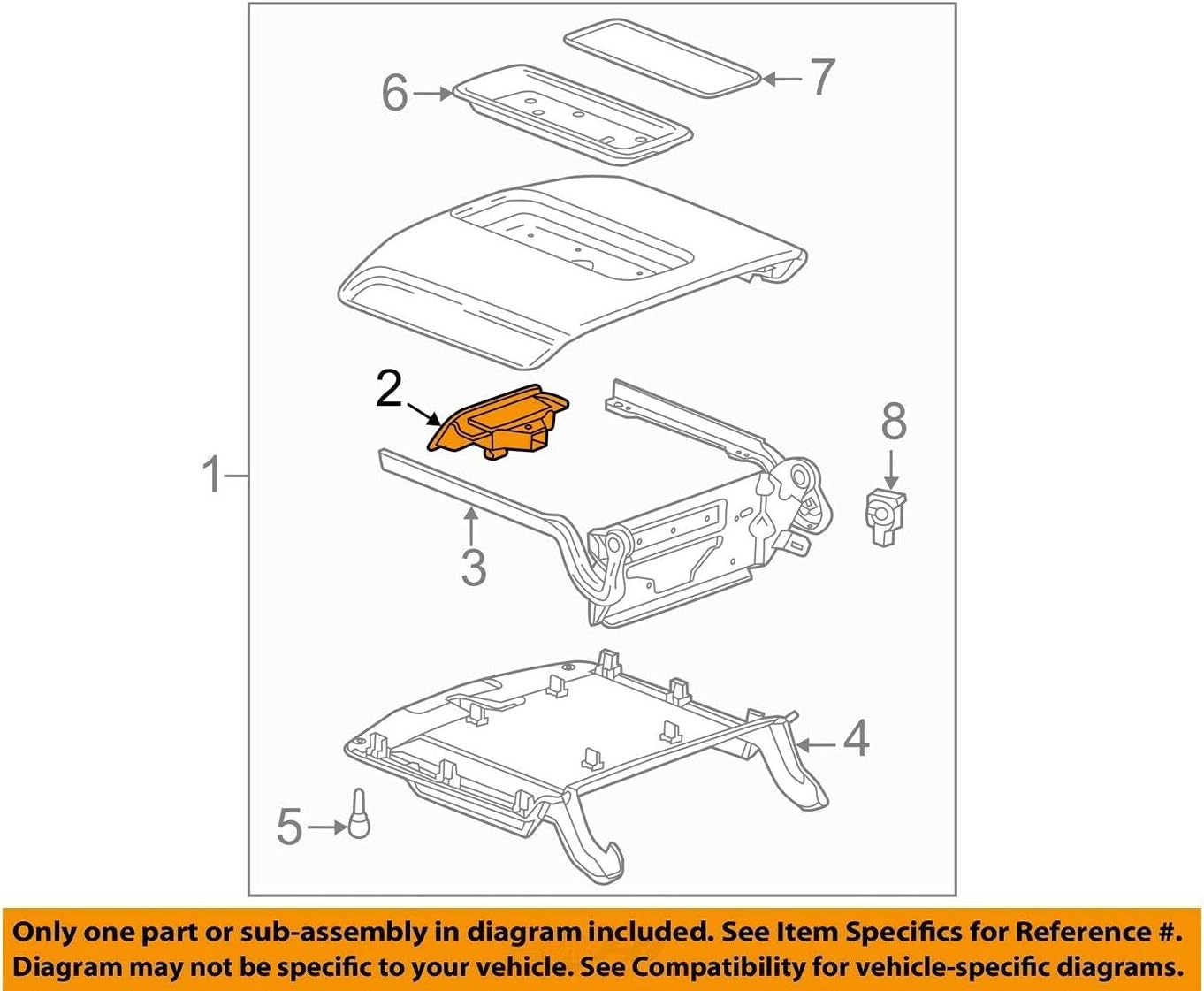 7
6
2
8
1
3
4
5

Only one part or sub-assembly in diagram included. See Item Specifics for Reference #.
Diagram may not be specific to your vehicle. See Compatibility for vehicle-specific diagrams.