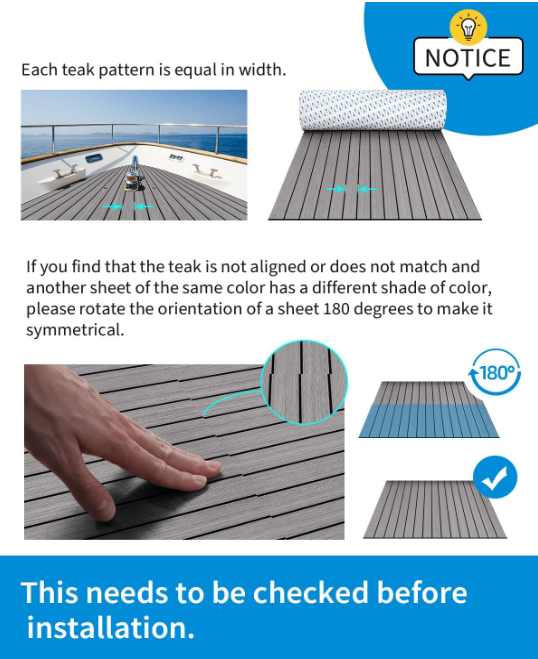 NOTICE

Each teak pattern is equal in width.

If you find that the teak is not aligned or does not match and another sheet of the same color has a different shade of color, please rotate the orientation of a sheet 180 degrees to make it symmetrical.

180°

This needs to be checked before installation.