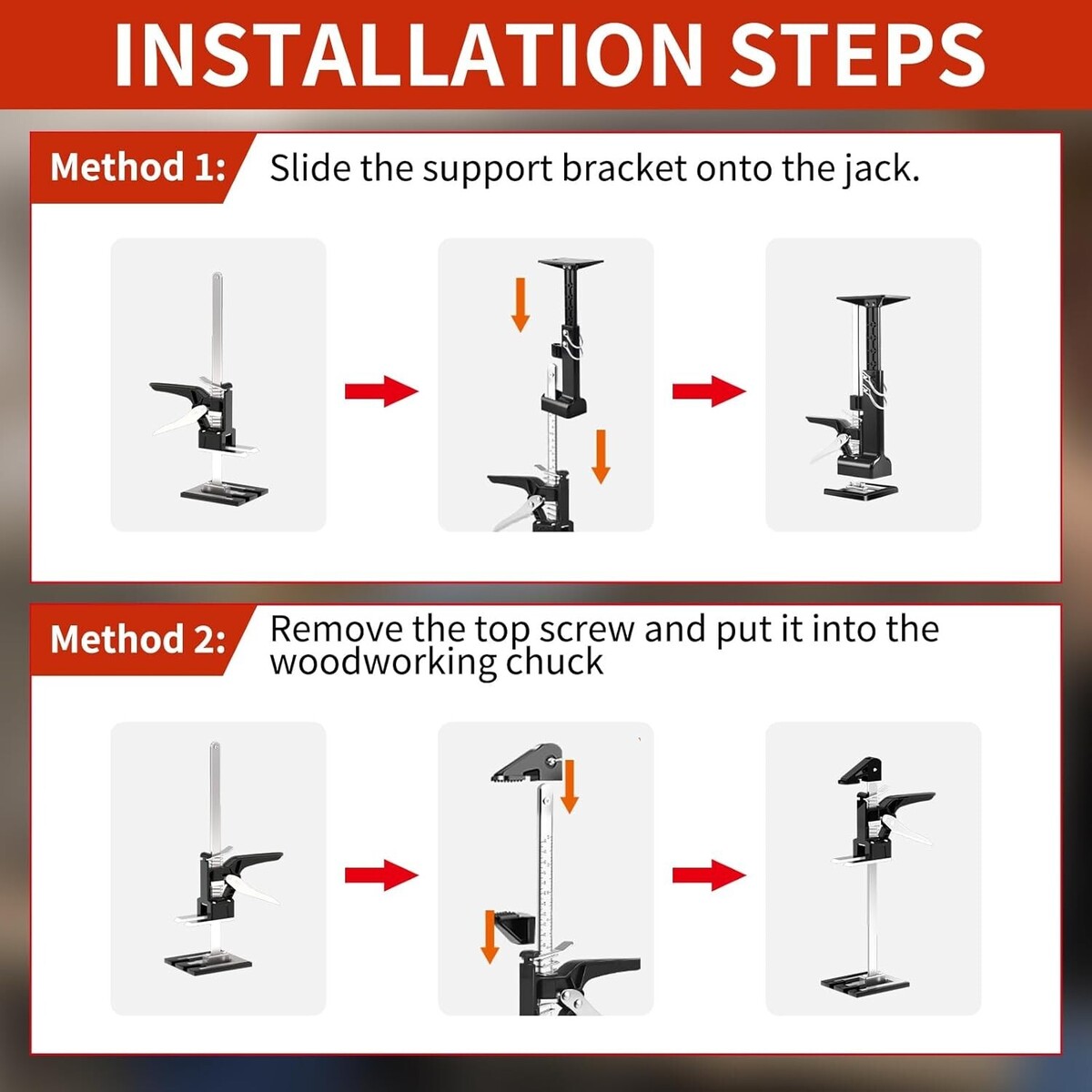 INSTALLATION STEPS

Method 1: Slide the support bracket onto the jack.

Method 2: Remove the top screw and put it into the woodworking chuck