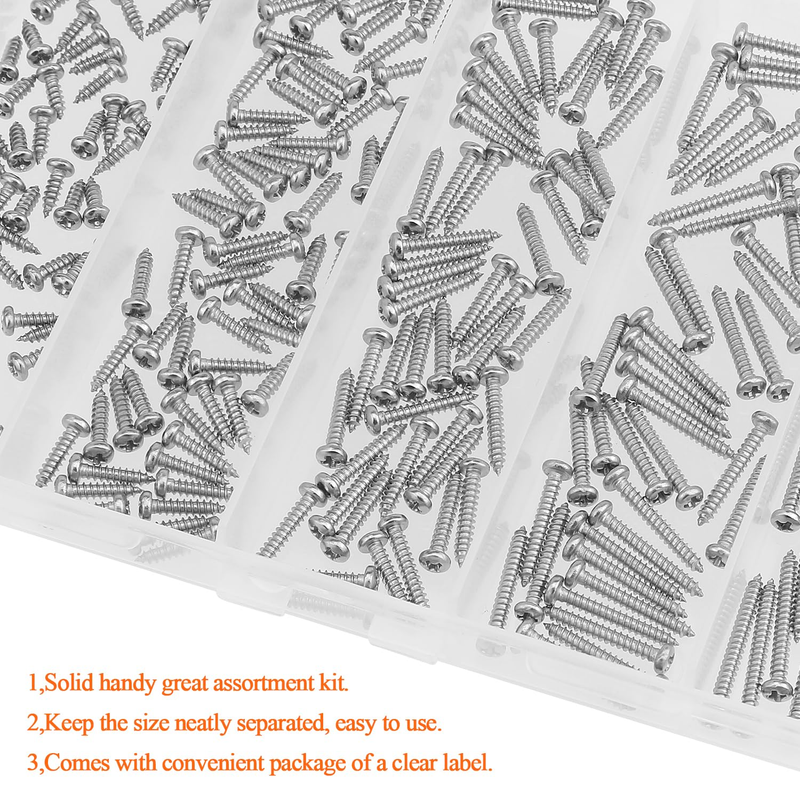 1,Solid handy great assortment kit.

2,Keep the size neatly separated, easy to use.

3,Comes with convenient package of a clear label.