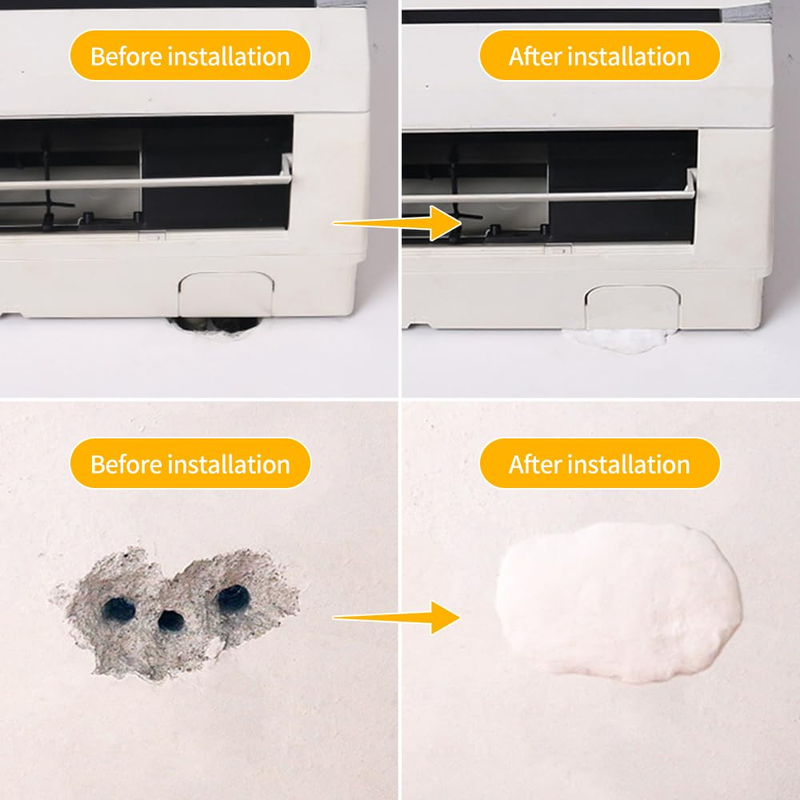 Before installation

After installation

Before installation

After installation