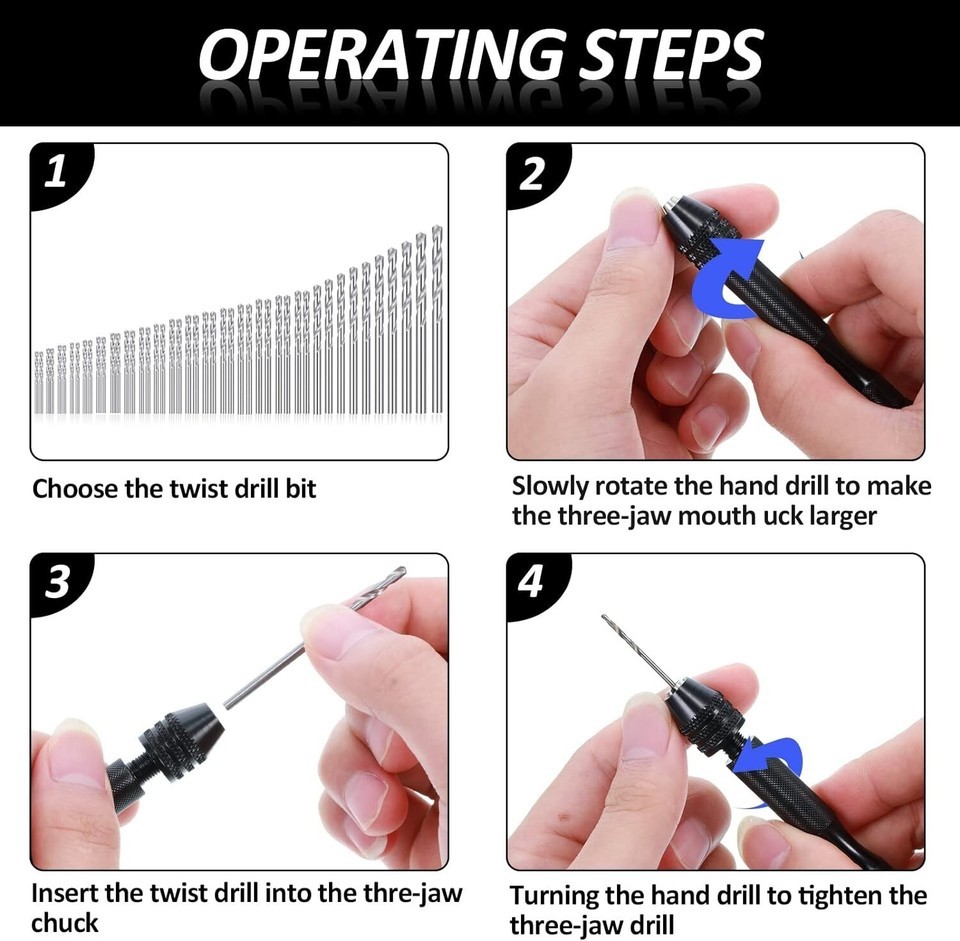 OPERATING STEPS

1

Choose the twist drill bit

2

Slowly rotate the hand drill to make the three-jaw mouth uck larger

3

Insert the twist drill into the thre-jaw chuck

4

Turning the hand drill to tighten the three-jaw drill