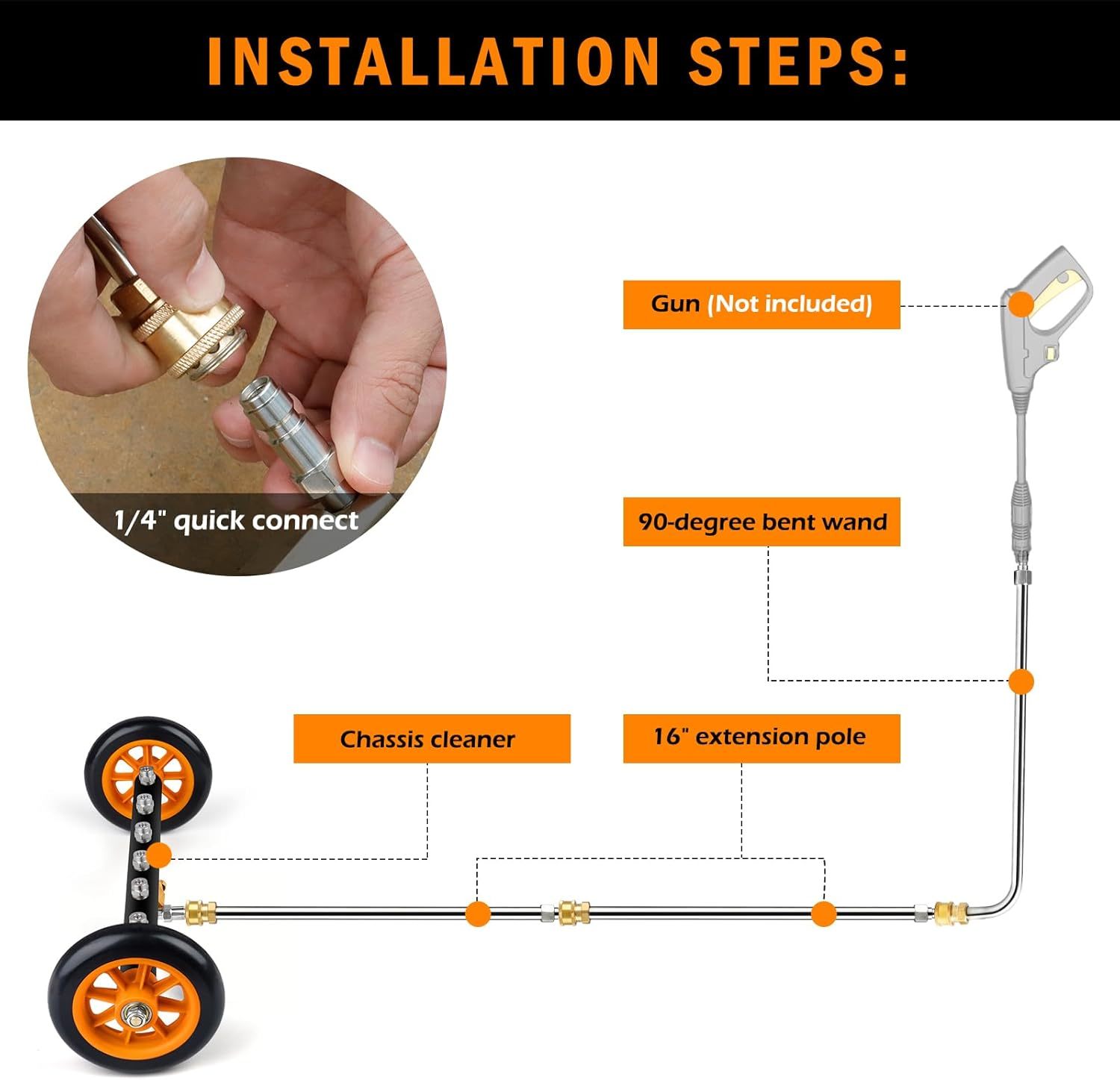 INSTALLATION STEPS:

1/4" quick connect

Gun (Not included)

90-degree bent wand

Chassis cleaner

16" extension pole