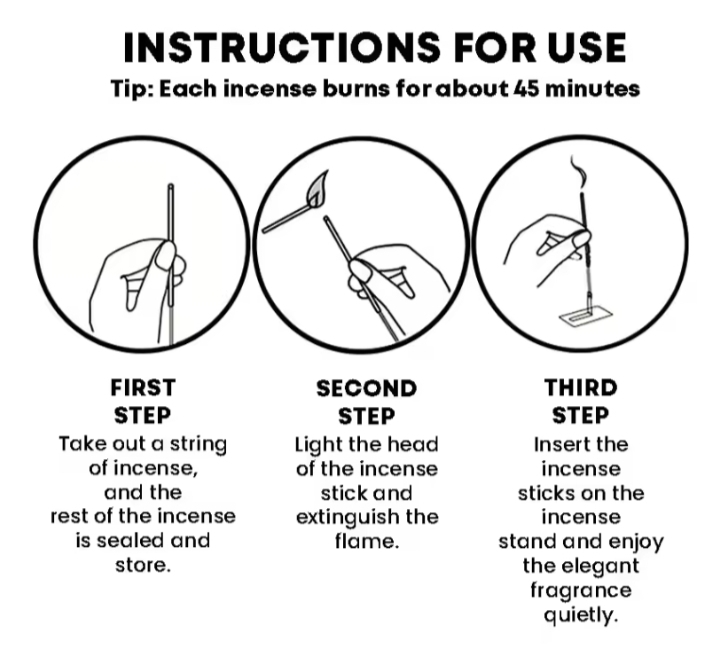 INSTRUCTIONS FOR USE

Tip: Each incense burns for about 45 minutes

FIRST STEP

Take out a string of incense, and the rest of the incense is sealed and store.

SECOND STEP

Light the head of the incense stick and extinguish the flame.

THIRD STEP

Insert the incense sticks on the incense stand and enjoy the elegant fragrance quietly.