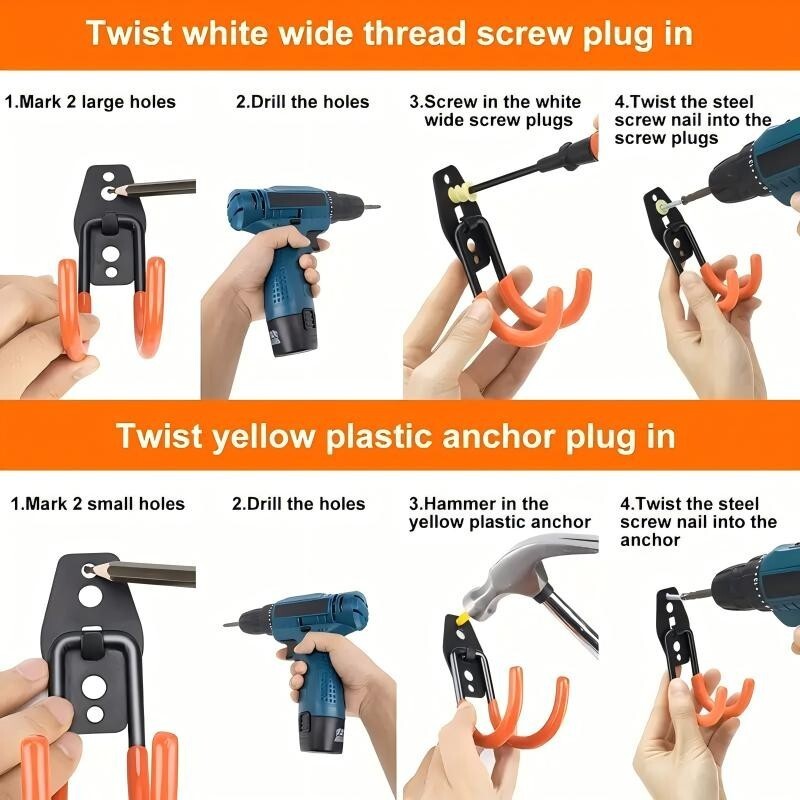 Twist white wide thread screw plug in

1.Mark 2 large holes

2.Drill the holes

3.Screw in the white wide screw plugs

4.Twist the steel screw nail into the screw plugs

Twist yellow plastic anchor plug in

1.Mark 2 small holes

2.Drill the holes

3.Hammer in the yellow plastic anchor

4.Twist the steel screw nail into the anchor