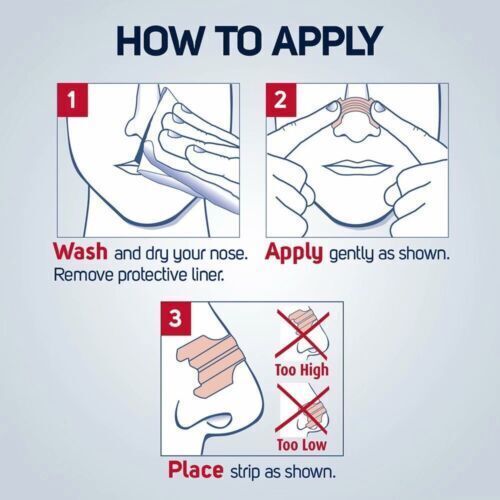 HOW TO APPLY

1

Wash and dry your nose. Remove protective liner.

2

Apply gently as shown.

3

Too High

Too Low

Place strip as shown.