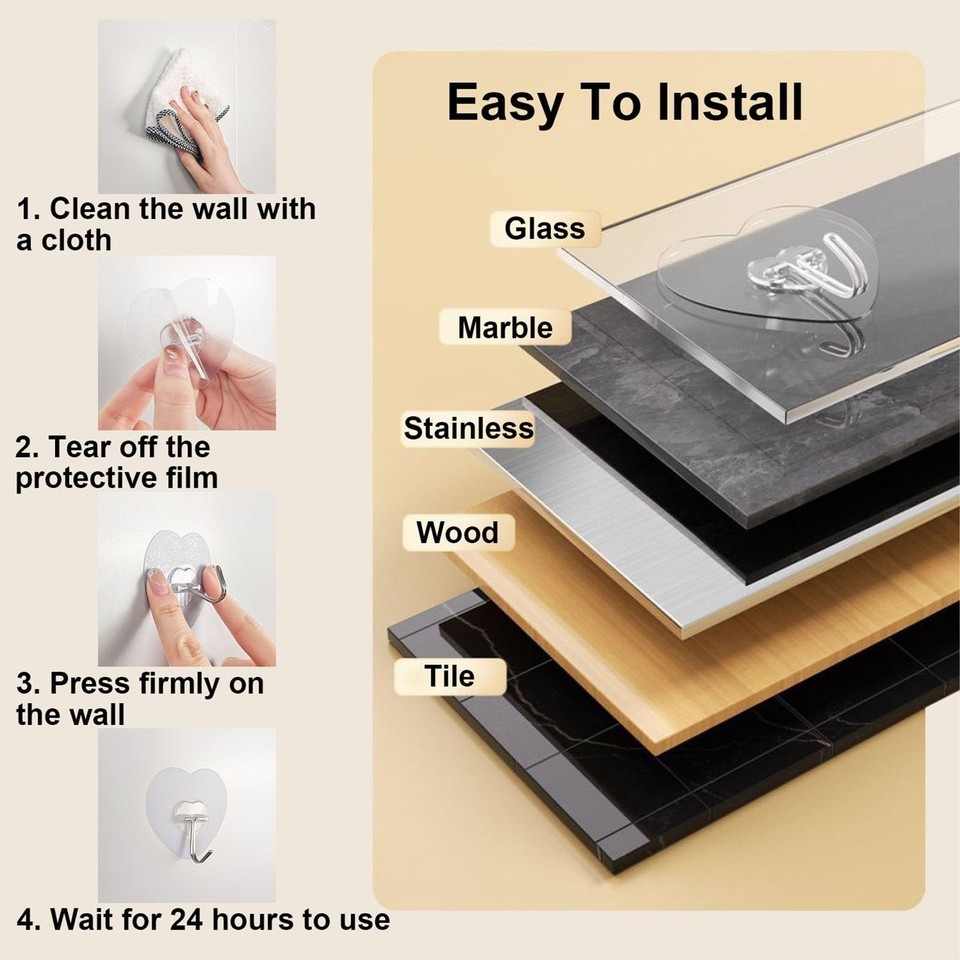 1. Clean the wall with a cloth

2. Tear off the protective film

3. Press firmly on the wall

4. Wait for 24 hours to use

Easy To Install

Glass

Marble

Stainless

Wood

Tile