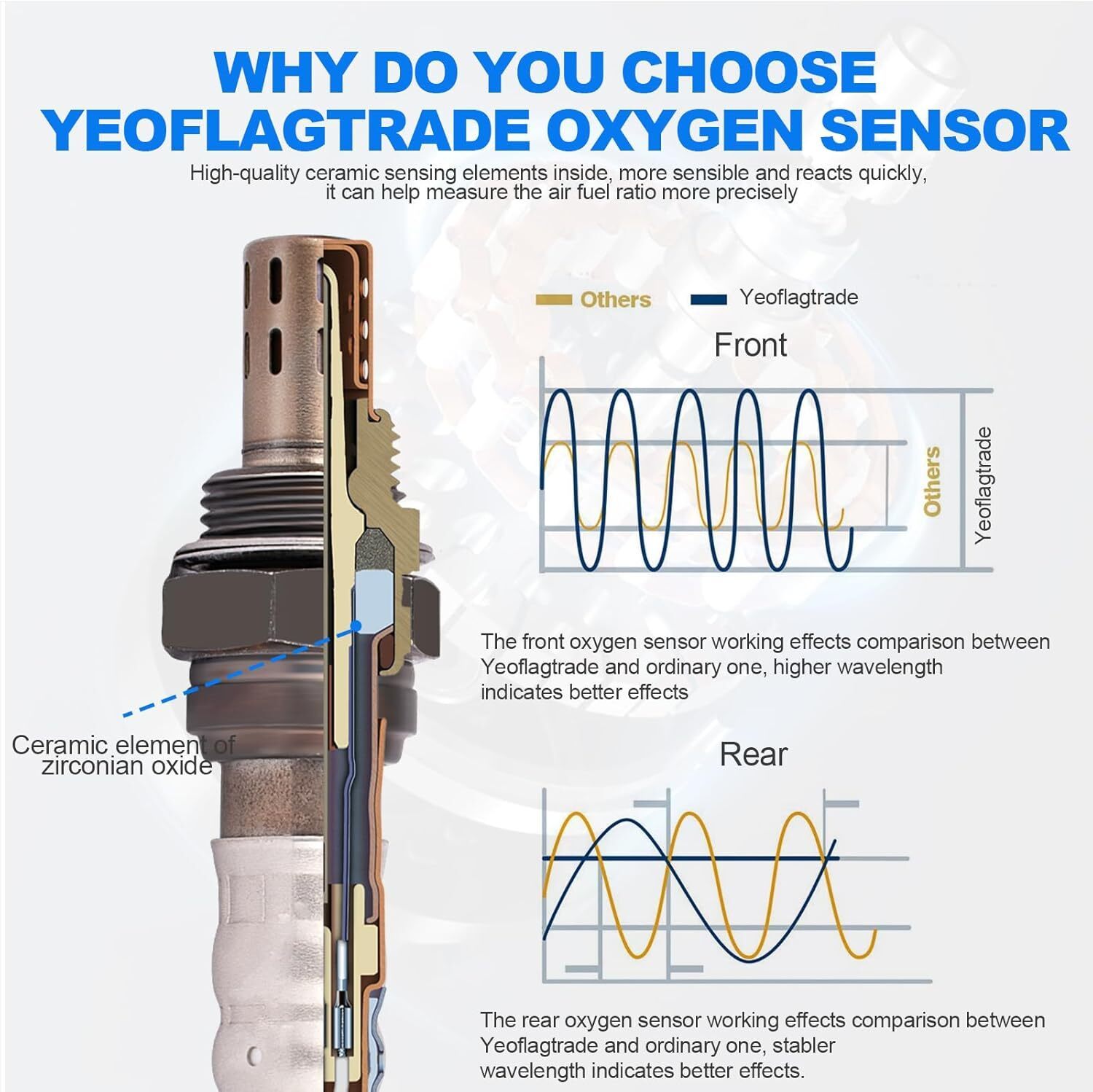 WHY DO YOU CHOOSE YEOFLAGTRADE OXYGEN SENSOR

High-quality ceramic sensing elements inside, more sensible and reacts quickly, it can help measure the air fuel ratio more precisely

Others Yeoflagtrade

Front

Others

Yeoflagtrade

The front oxygen sensor working effects comparison between Yeoflagtrade and ordinary one, higher wavelength indicates better effects

Ceramic element of zirconian oxide

Rear

The rear oxygen sensor working effects comparison between Yeoflagtrade and ordinary one, stabler wavelength indicates better effects.