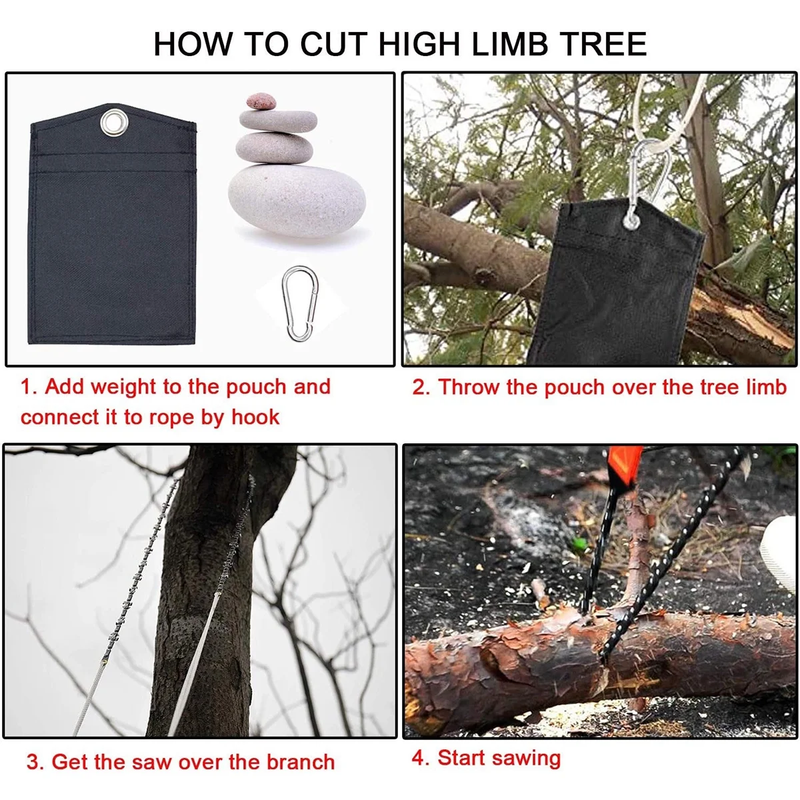 HOW TO CUT HIGH LIMB TREE

1. Add weight to the pouch and connect it to rope by hook

2. Throw the pouch over the tree limb

3. Get the saw over the branch

4. Start sawing