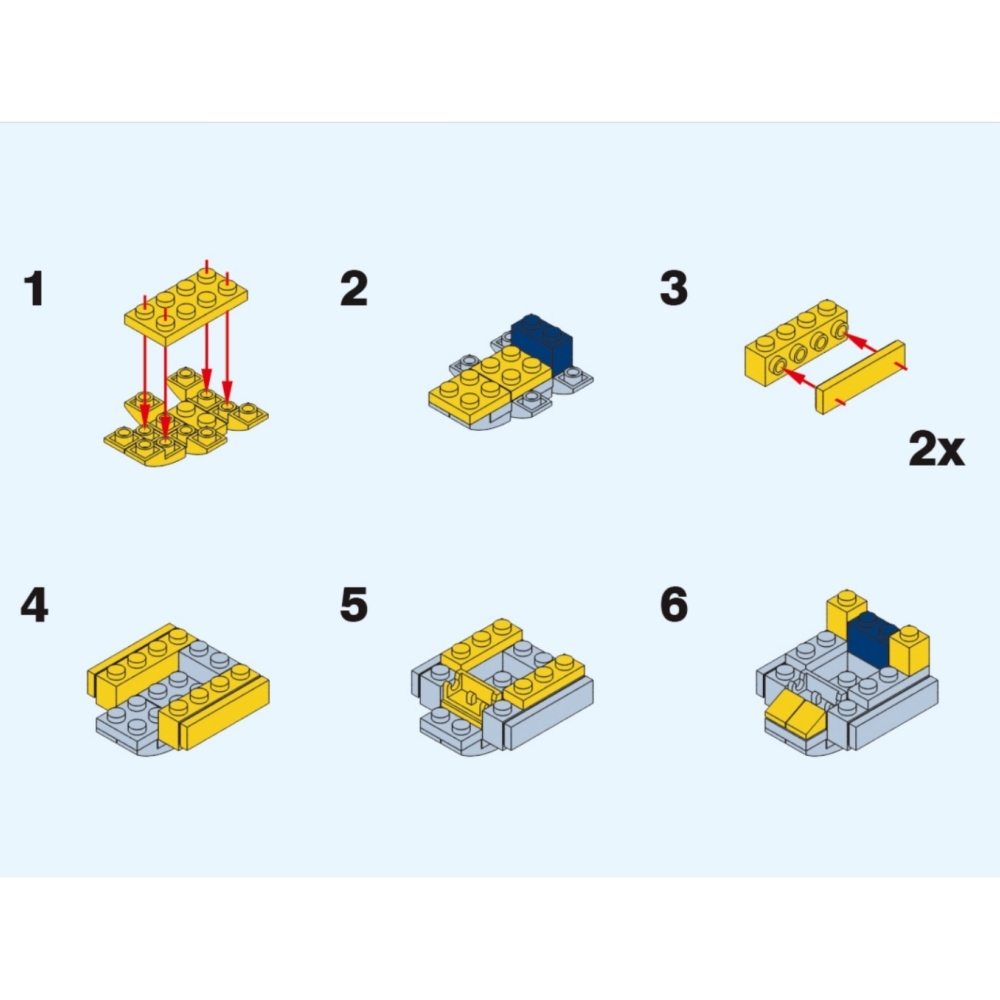 1

2

3

2x

4

5

6