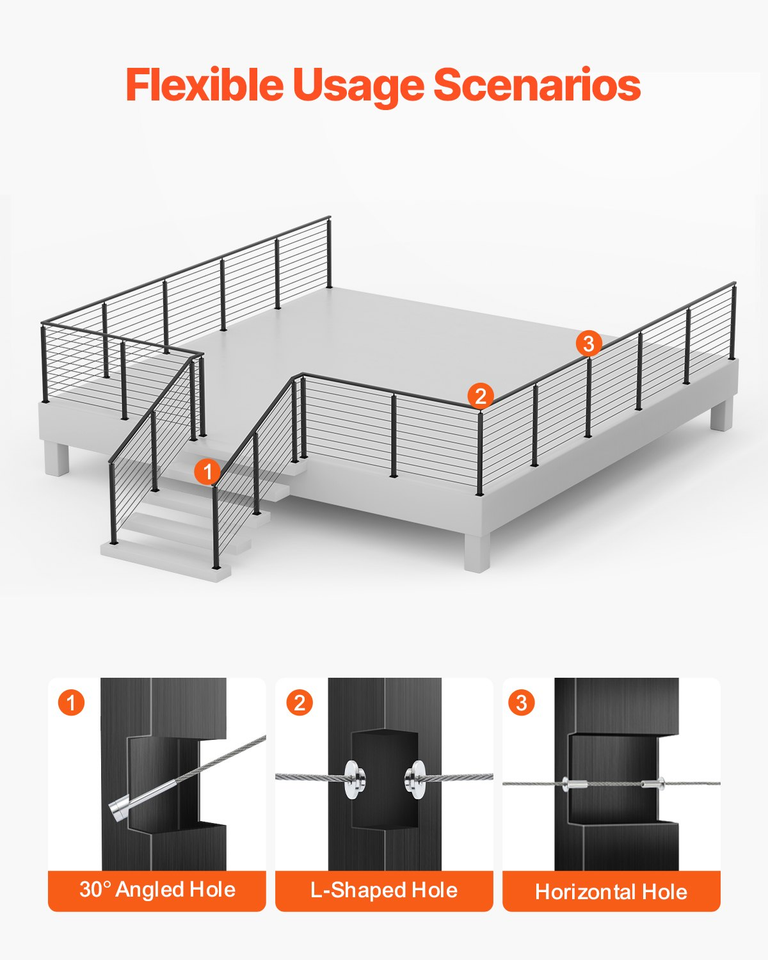 Flexible Usage Scenarios

3

2

1

1

30° Angled Hole

2

L-Shaped Hole

3

Horizontal Hole