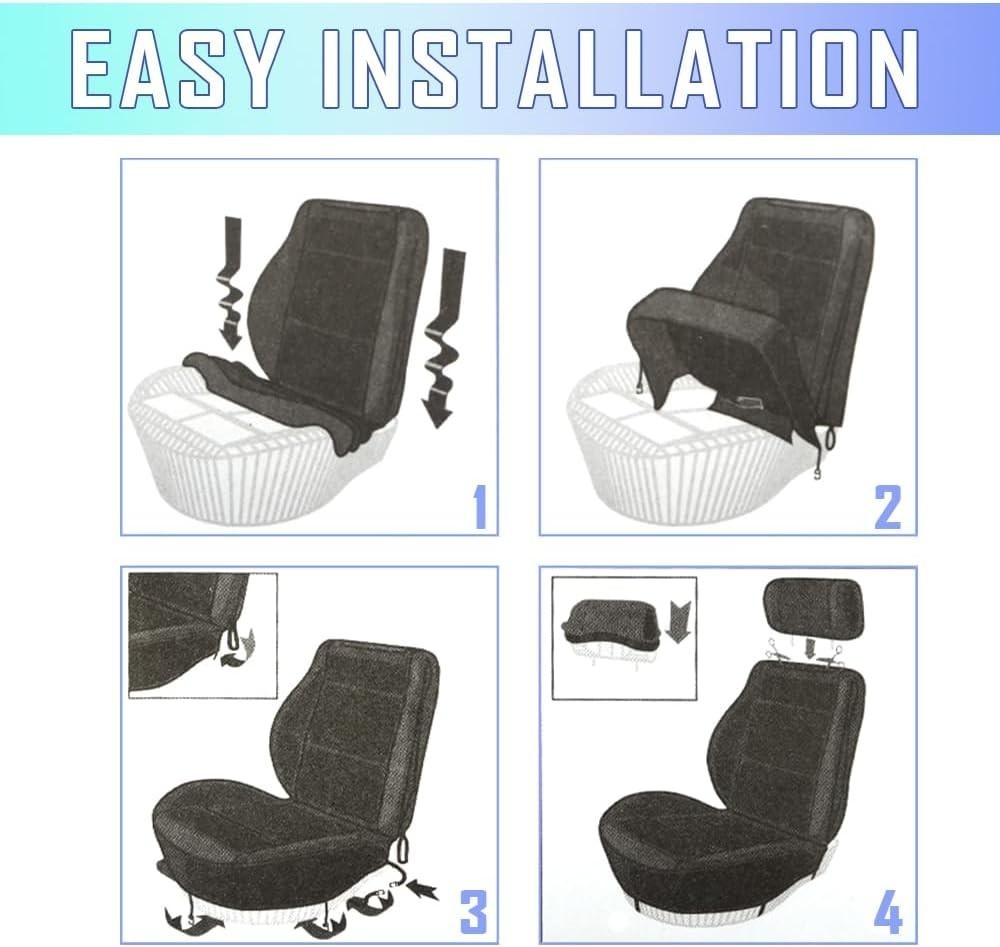 EASY INSTALLATION

1

2

3

4