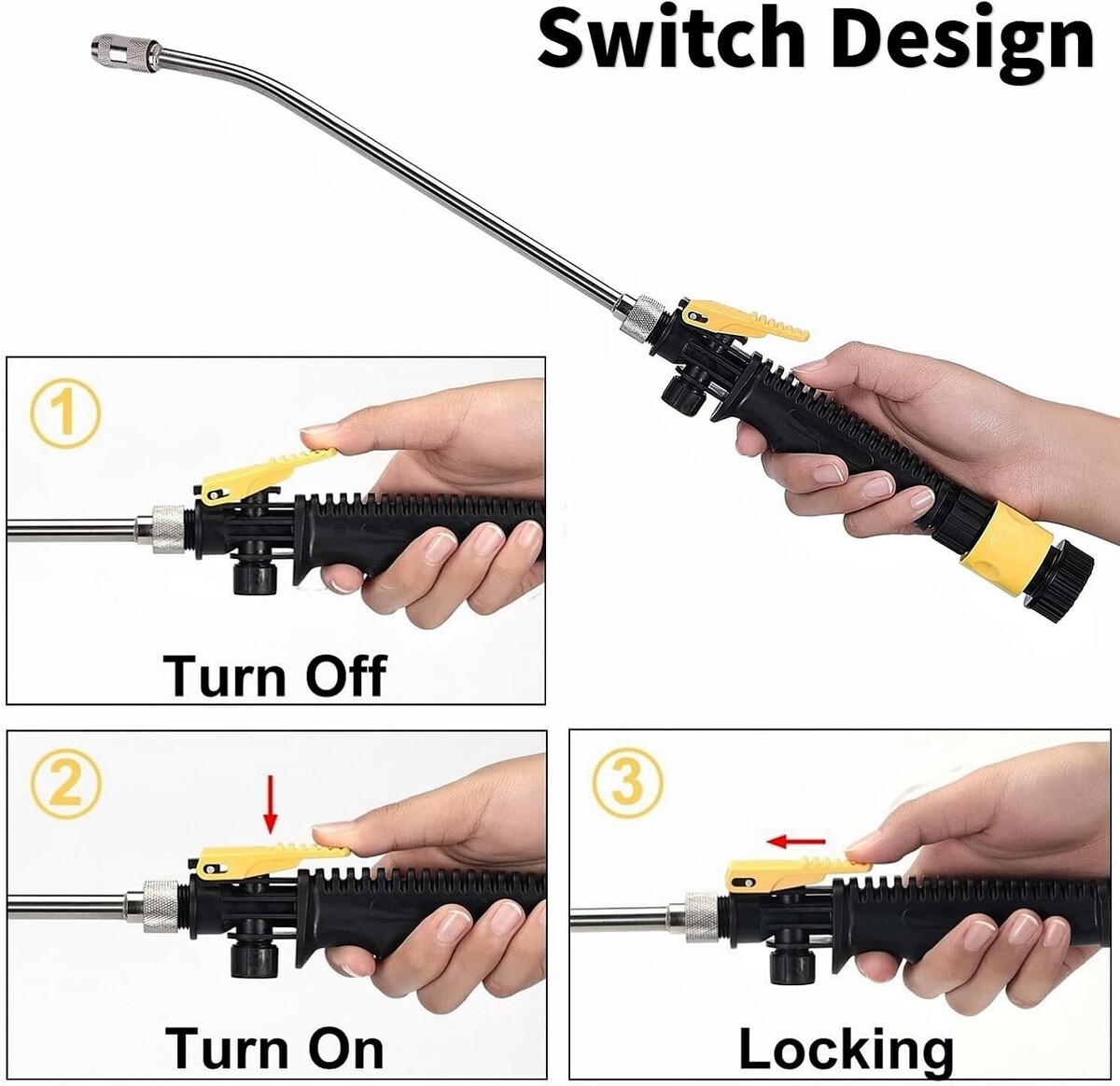 Switch Design

①

Turn Off

②

Turn On

③

Locking