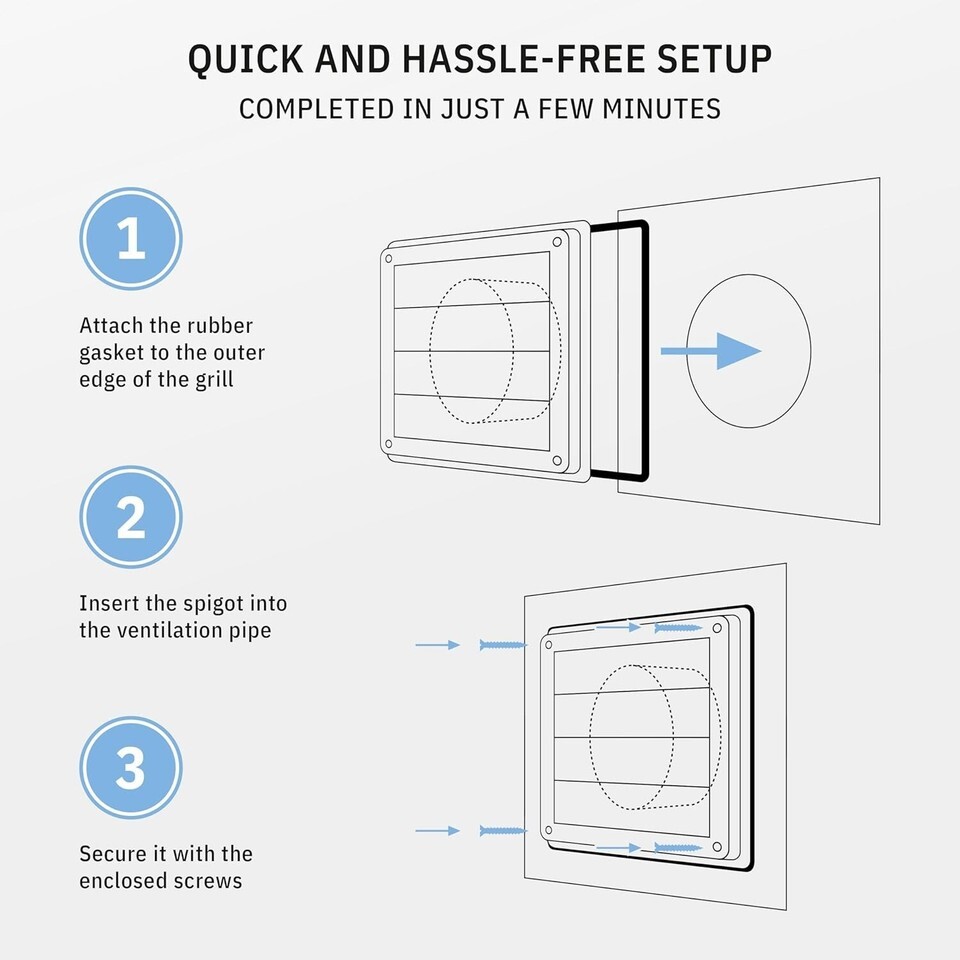 QUICK AND HASSLE-FREE SETUP

COMPLETED IN JUST A FEW MINUTES

1

Attach the rubber gasket to the outer edge of the grill

2

Insert the spigot into the ventilation pipe

3

Secure it with the enclosed screws