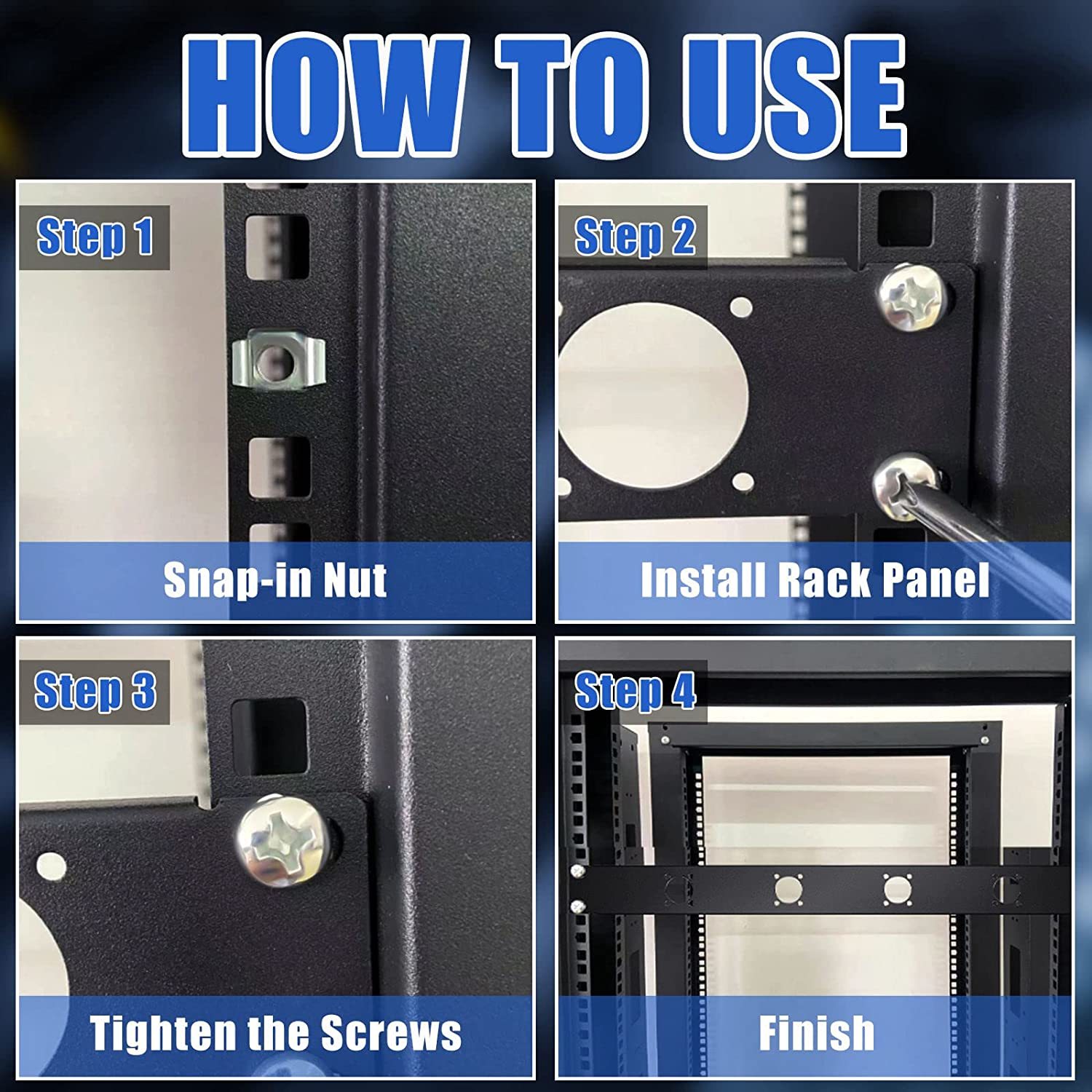 HOW TO USE

Step 1

Snap-in Nut

Step 2

Install Rack Panel

Step 3

Tighten the Screws

Step 4

Finish