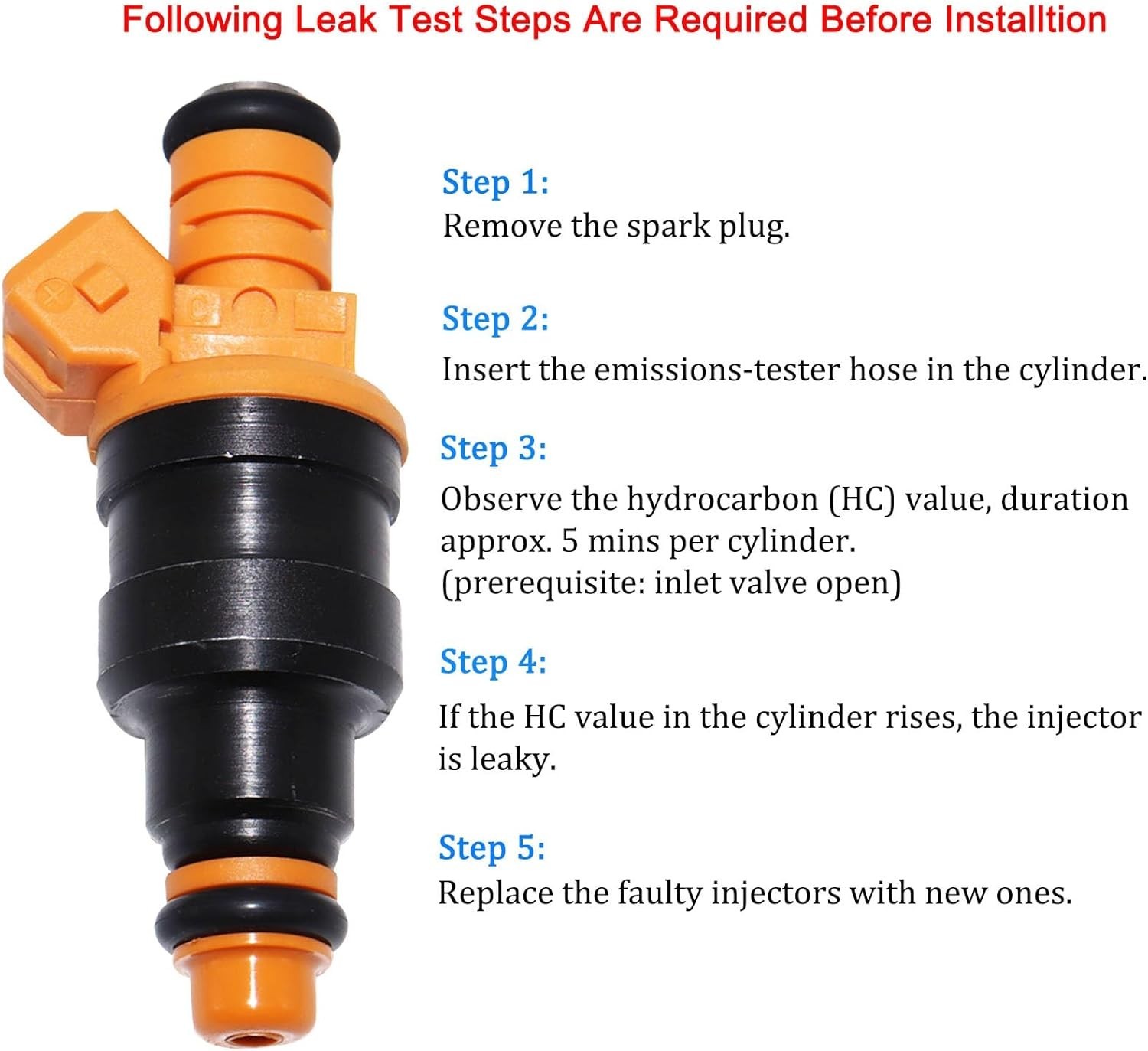 Following Leak Test Steps Are Required Before Installtion

Step 1:
Remove the spark plug.

Step 2:
Insert the emissions-tester hose in the cylinder.

Step 3:
Observe the hydrocarbon (HC) value, duration approx. 5 mins per cylinder.
(prerequisite: inlet valve open)

Step 4:
If the HC value in the cylinder rises, the injector is leaky.

Step 5:
Replace the faulty injectors with new ones.