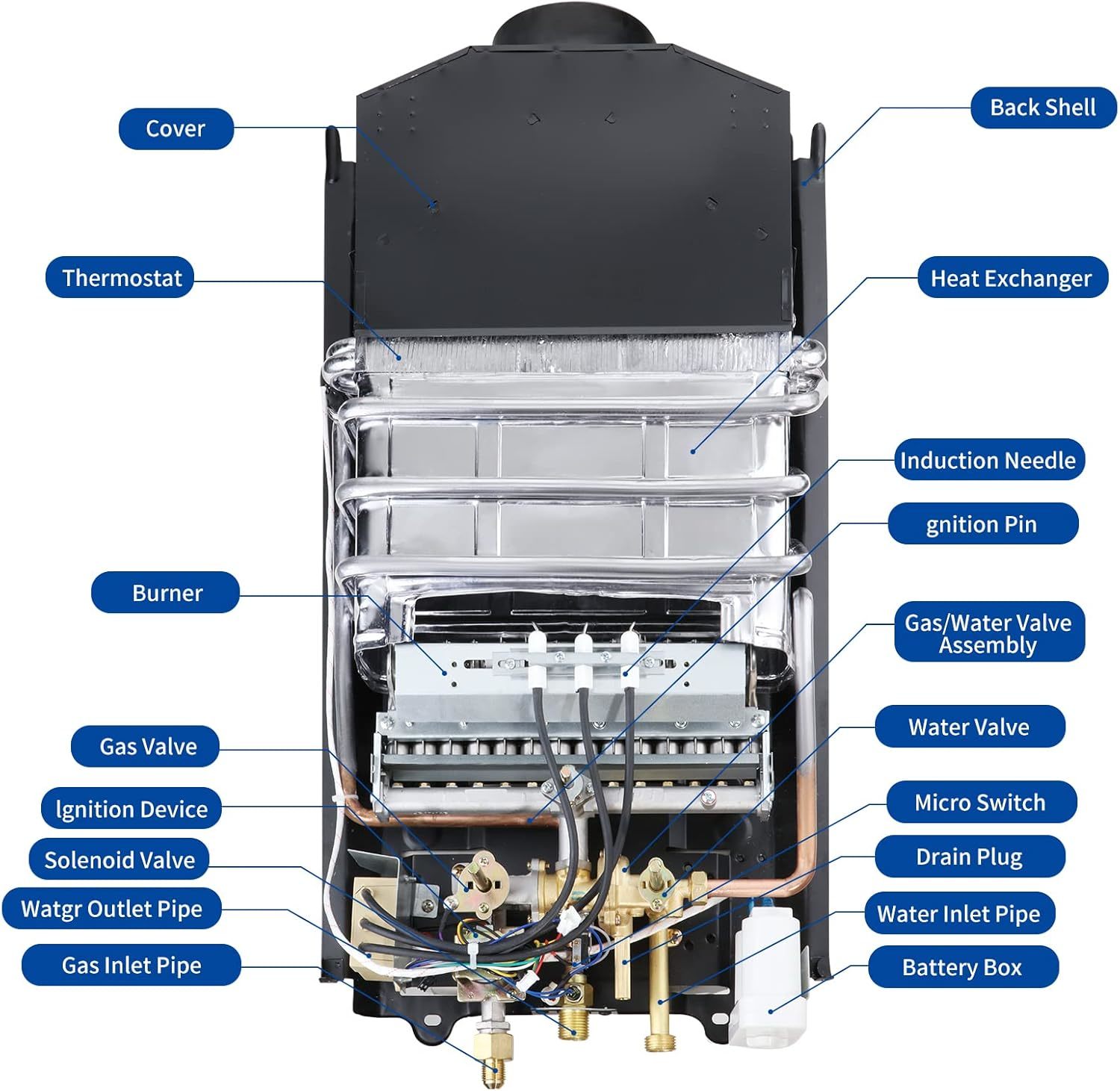 Cover

Thermostat

Burner

Gas Valve

lgnition Device

Solenoid Valve

Watgr Outlet Pipe

Gas Inlet Pipe

Back Shell

Heat Exchanger

Induction Needle

gnition Pin

Gas/Water Valve Assembly

Water Valve

Micro Switch

Drain Plug

Water Inlet Pipe

Battery Box