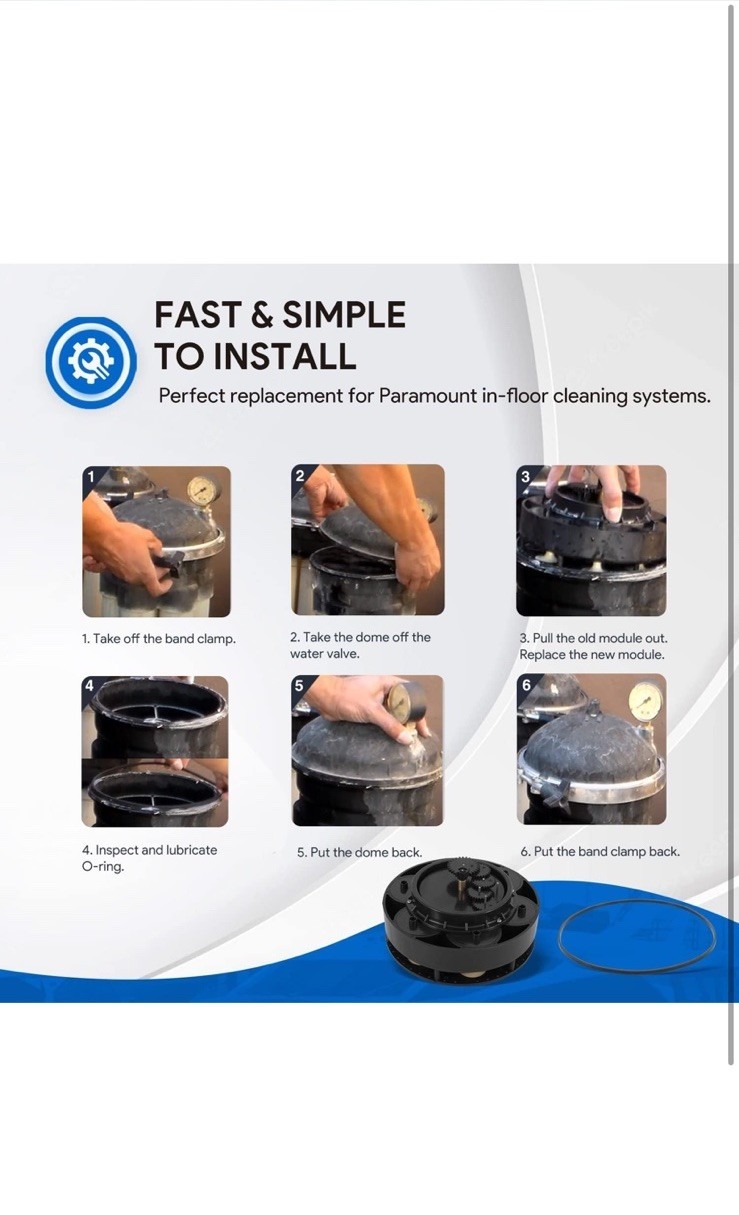 FAST & SIMPLE TO INSTALL

Perfect replacement for Paramount in-floor cleaning systems.

1

1. Take off the band clamp.

2

2. Take the dome off the water valve.

3

3. Pull the old module out. Replace the new module.

4

4. Inspect and lubricate O-ring.

5

5. Put the dome back.

6

6. Put the band clamp back.