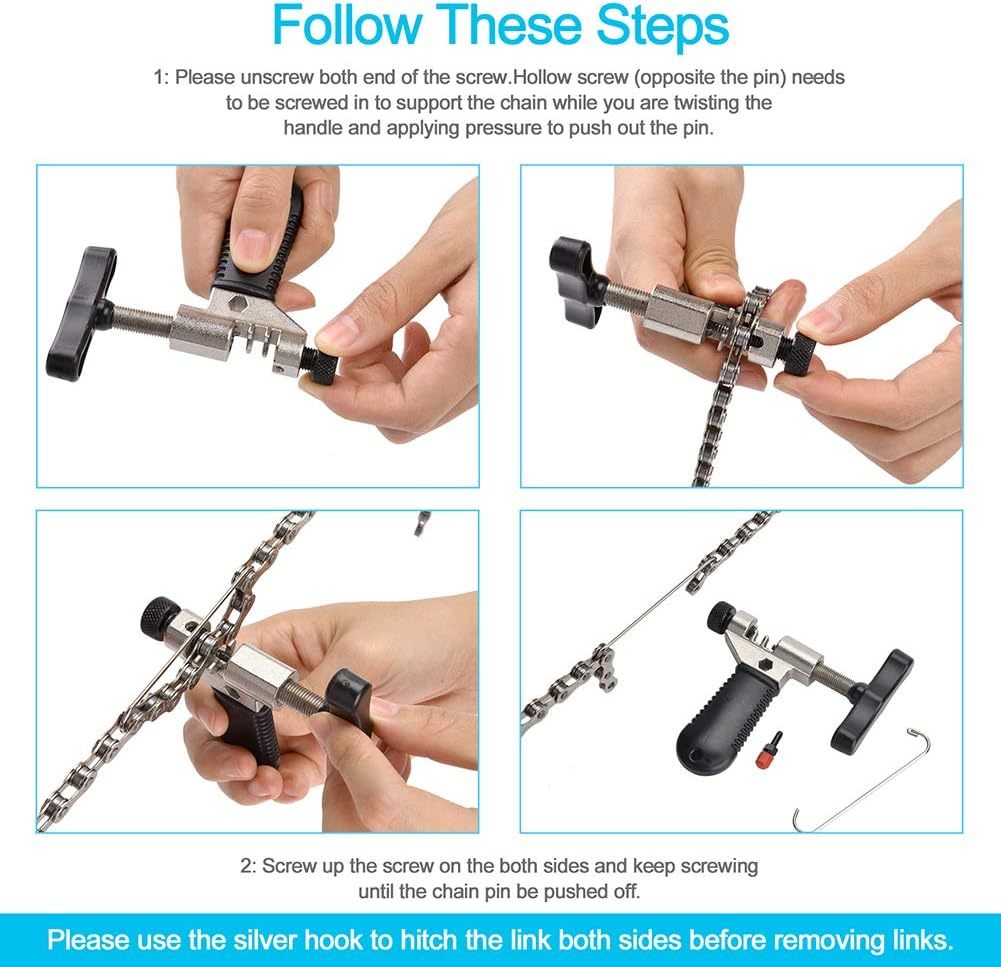 Follow These Steps

1: Please unscrew both end of the screw.Hollow screw (opposite the pin) needs to be screwed in to support the chain while you are twisting the handle and applying pressure to push out the pin.

2: Screw up the screw on the both sides and keep screwing until the chain pin be pushed off.

Please use the silver hook to hitch the link both sides before removing links.