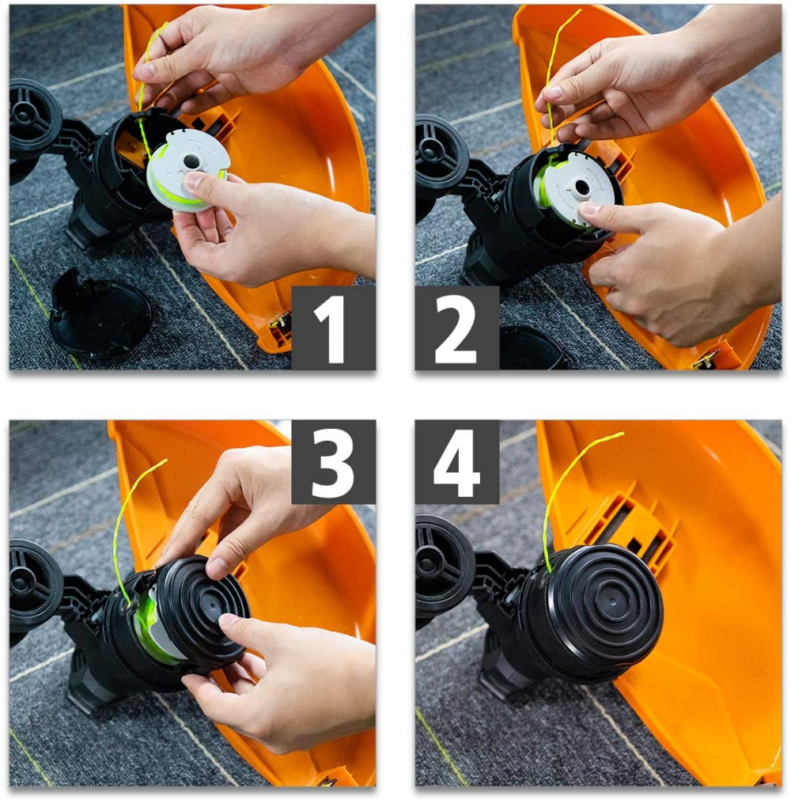 1

2

3

4