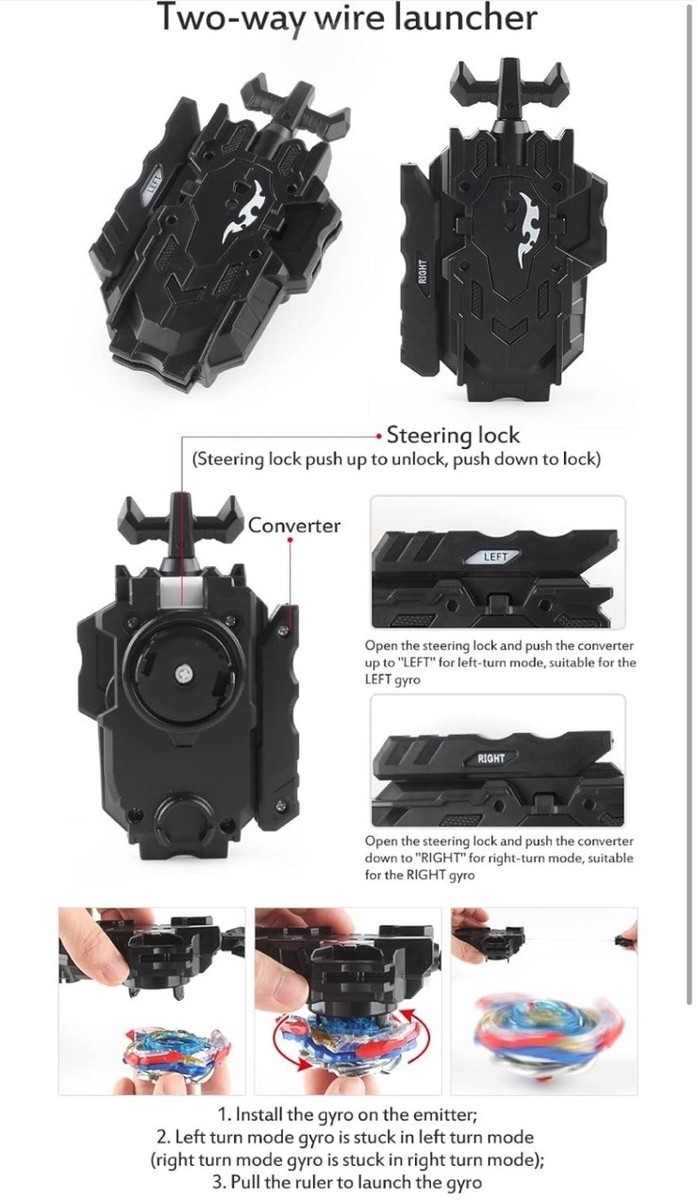 Two-way wire launcher

LEFT

RIGHT

Steering lock
(Steering lock push up to unlock, push down to lock)

Converter

LEFT

Open the steering lock and push the converter up to "LEFT" for left-turn mode, suitable for the LEFT gyro

RIGHT

Open the steering lock and push the converter down to "RIGHT" for right-turn mode, suitable for the RIGHT gyro

1. Install the gyro on the emitter;
2. Left turn mode gyro is stuck in left turn mode (right turn mode gyro is stuck in right turn mode);
3. Pull the ruler to launch the gyro