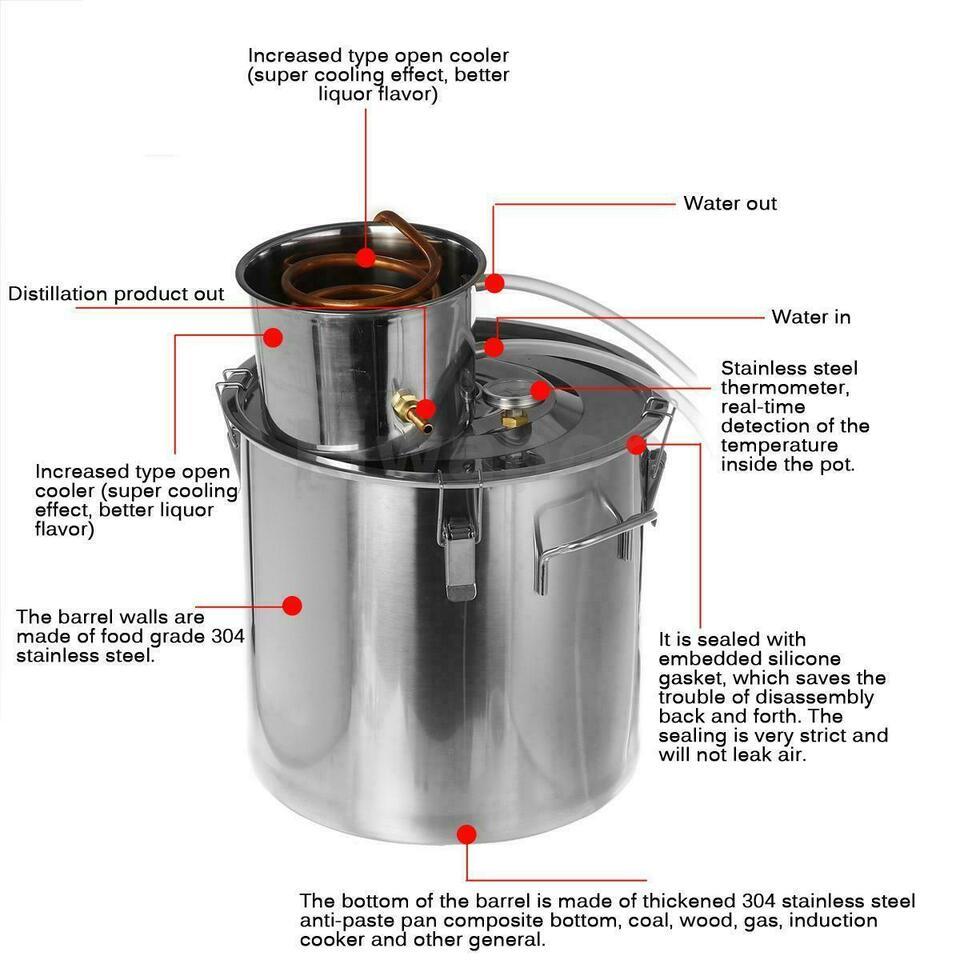 Increased type open cooler (super cooling effect, better liquor flavor)

Water out

Distillation product out

Water in

Stainless steel thermometer, real-time detection of the temperature inside the pot.

Increased type open cooler (super cooling effect, better liquor flavor)

The barrel walls are made of food grade 304 stainless steel.

It is sealed with embedded silicone gasket, which saves the trouble of disassembly back and forth. The sealing is very strict and will not leak air.

The bottom of the barrel is made of thickened 304 stainless steel anti-paste pan composite bottom, coal, wood, gas, induction cooker and other general.