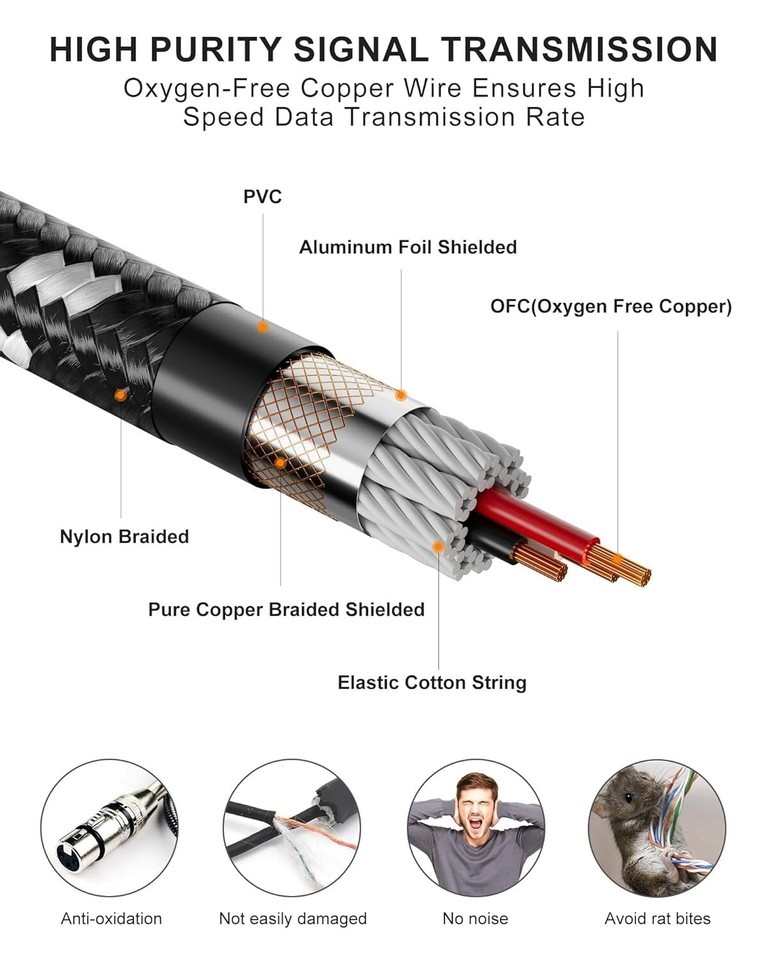 HIGH PURITY SIGNAL TRANSMISSION

Oxygen-Free Copper Wire Ensures High Speed Data Transmission Rate

PVC

Aluminum Foil Shielded

OFC(Oxygen Free Copper)

Nylon Braided

Pure Copper Braided Shielded

Elastic Cotton String

Anti-oxidation

Not easily damaged

No noise

Avoid rat bites