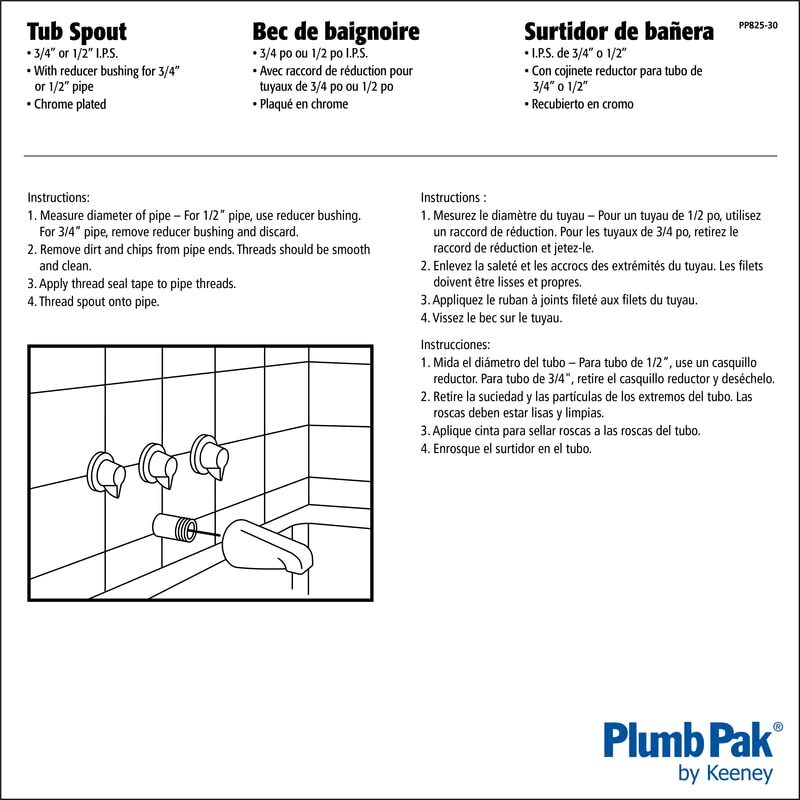 Tub Spout
• 3/4″ or 1/2″ I.P.S.
• With reducer bushing for 3/4″ or 1/2″ pipe
• Chrome plated

Bec de baignoire
• 3/4 po ou 1/2 po I.P.S.
• Avec raccord de réduction pour tuyaux de 3/4 po ou 1/2 po
• Plaqué en chrome

Surtidor de bañera
• I.P.S. de 3/4″ o 1/2″
• Con cojinete reductor para tubo de 3/4″ o 1/2″
• Recubierto en cromo

PP825-30

Instructions:
1. Measure diameter of pipe – For 1/2″ pipe, use reducer bushing. For 3/4″ pipe, remove reducer bushing and discard.
2. Remove dirt and chips from pipe ends. Threads should be smooth and clean.
3. Apply thread seal tape to pipe threads.
4. Thread spout onto pipe.

Instructions :
1. Mesurez le diamètre du tuyau – Pour un tuyau de 1/2 po, utilisez un raccord de réduction. Pour les tuyaux de 3/4 po, retirez le raccord de réduction et jetez-le.
2. Enlevez la saleté et les accrocs des extrémités du tuyau. Les filets doivent être lisses et propres.
3. Appliquez le ruban à joints fileté aux filets du tuyau.
4. Vissez le bec sur le tuyau.

Instrucciones:
1. Mida el diámetro del tubo – Para tubo de 1/2″, use un casquillo reductor. Para tubo de 3/4", retire el casquillo reductor y deséchelo.
2. Retire la suciedad y las partículas de los extremos del tubo. Las roscas deben estar lisas y limpias.
3. Aplique cinta para sellar roscas a las roscas del tubo.
4. Enrosque el surtidor en el tubo.

Plumb Pak®
by Keeney