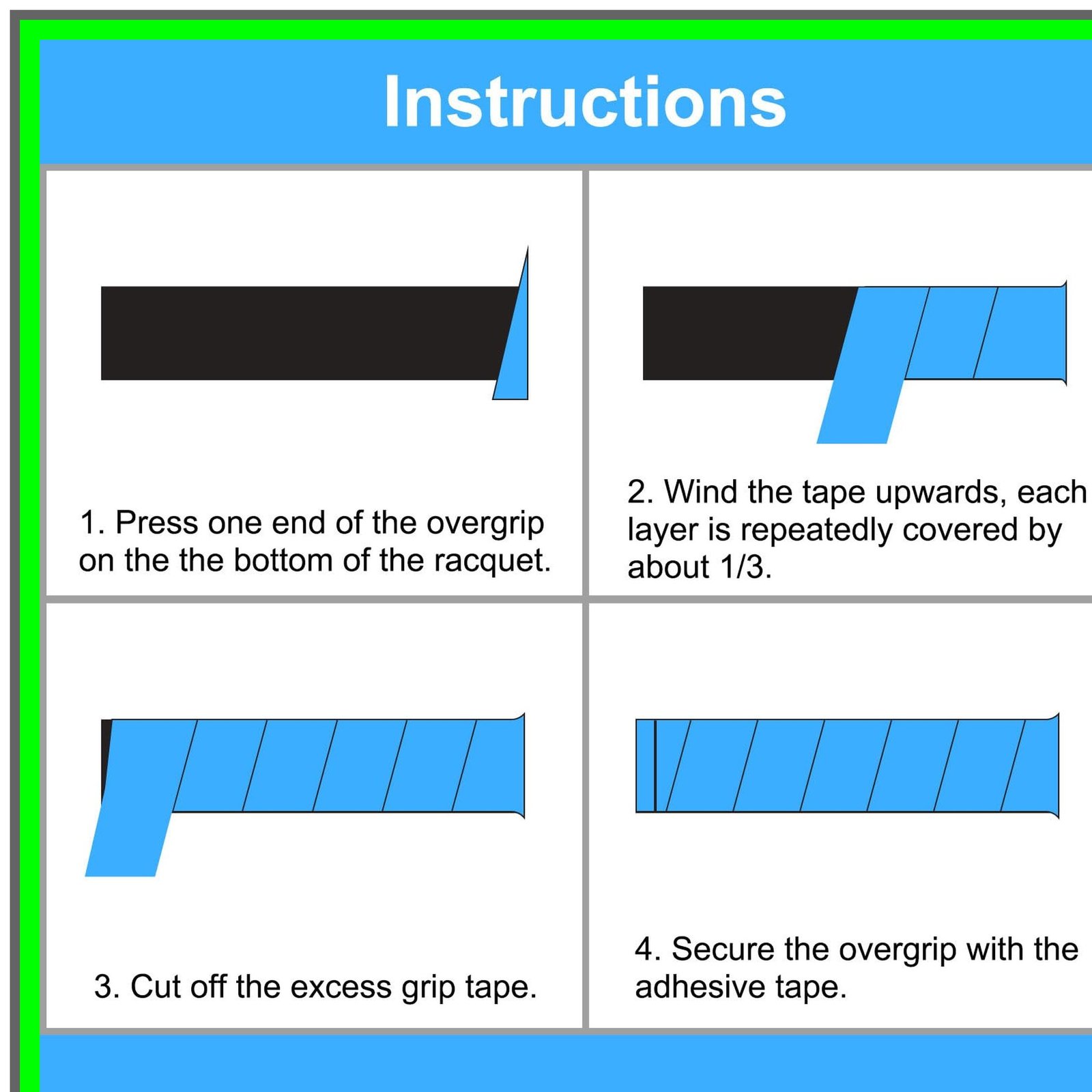 Instructions

1. Press one end of the overgrip on the the bottom of the racquet.

2. Wind the tape upwards, each layer is repeatedly covered by about 1/3.

3. Cut off the excess grip tape.

4. Secure the overgrip with the adhesive tape.