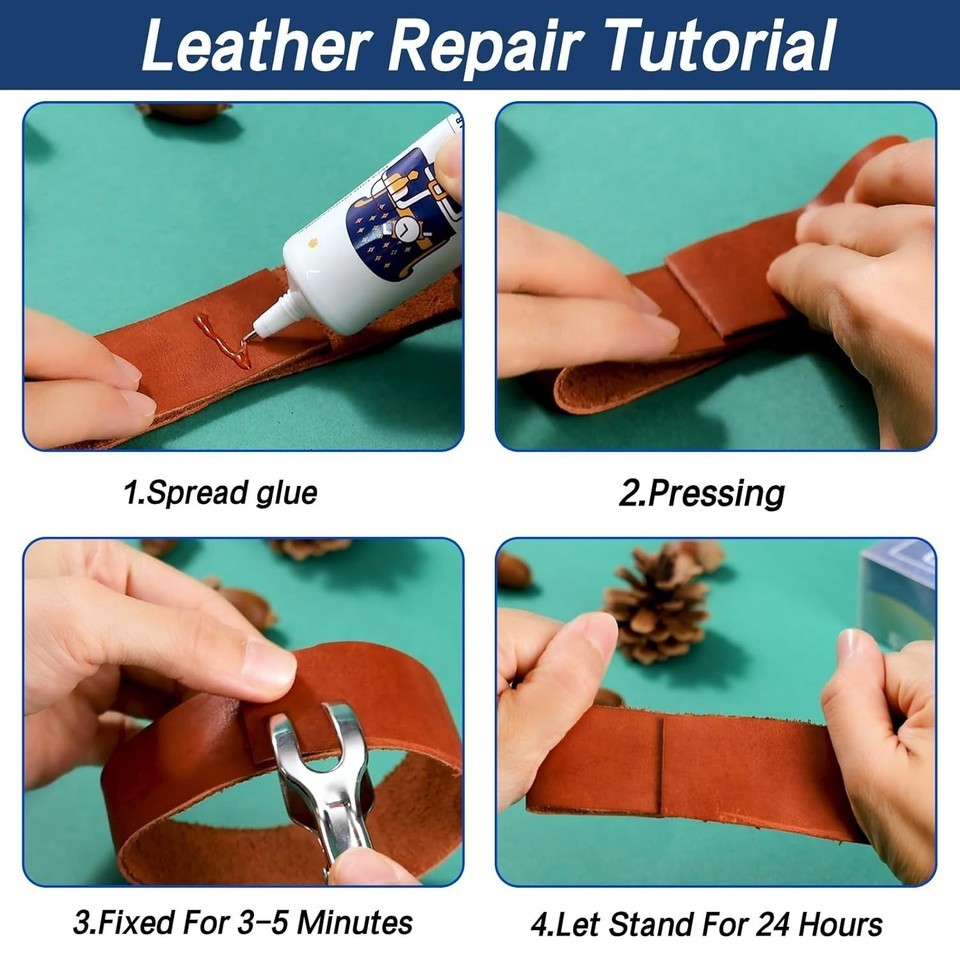 Leather Repair Tutorial

1.Spread glue

2.Pressing

3.Fixed For 3-5 Minutes

4.Let Stand For 24 Hours