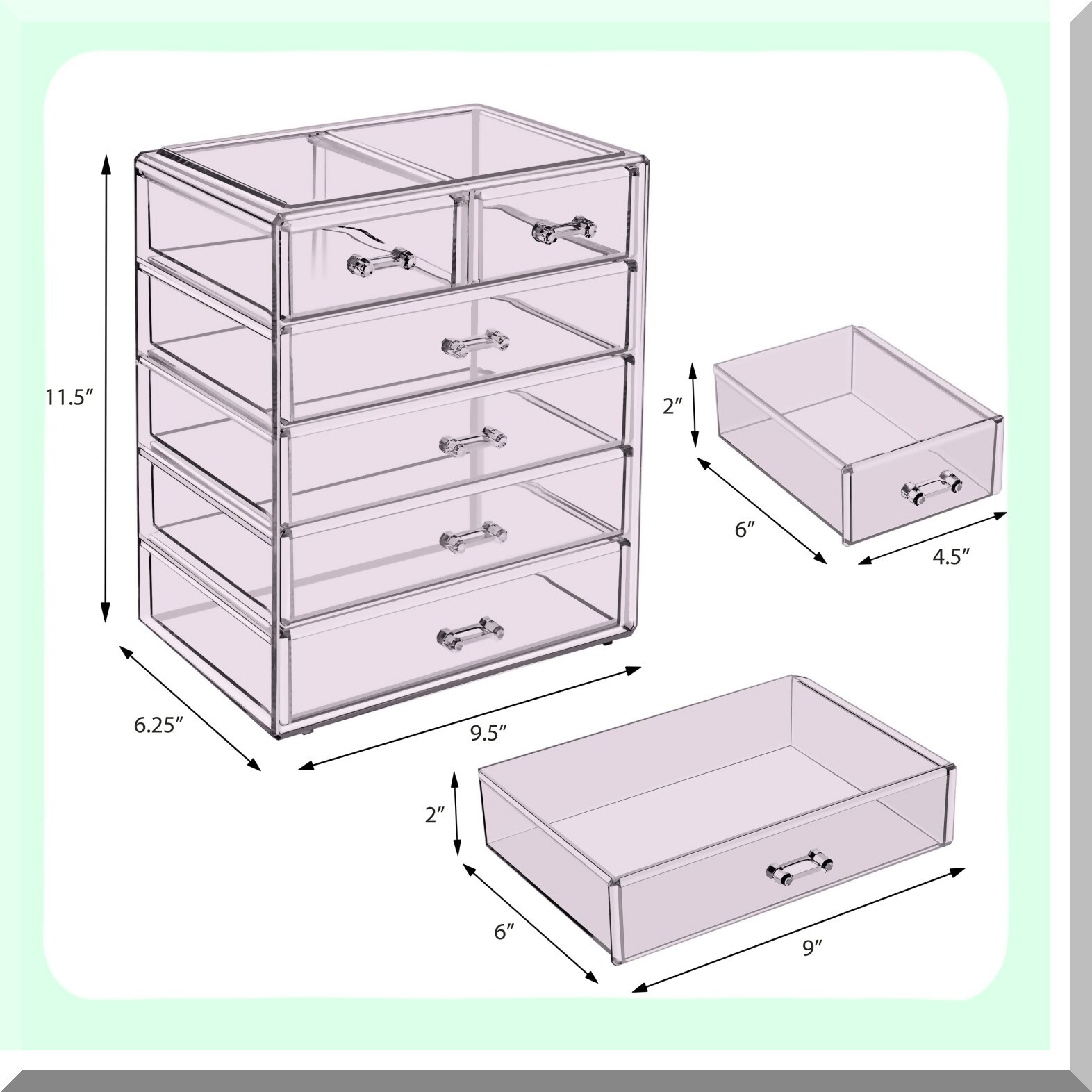 11.5″

6.25″

9.5″

2″

6″

4.5″

2″

6″

9″