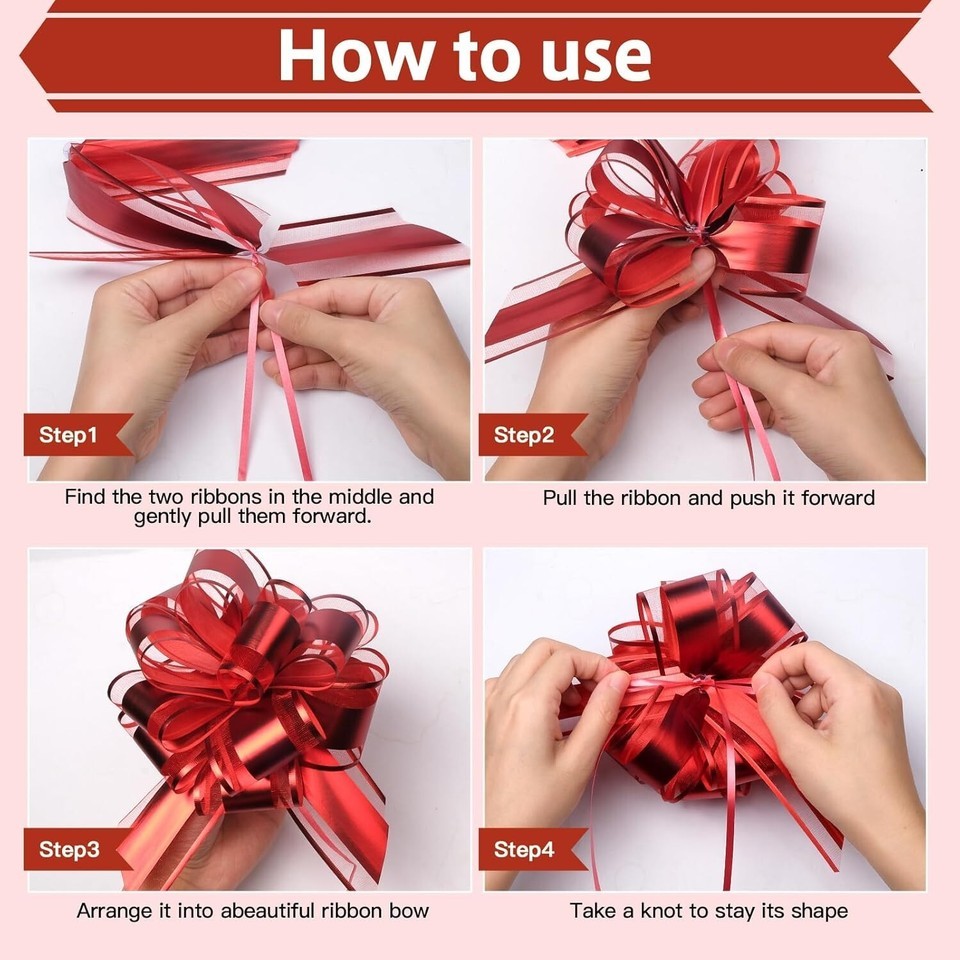 How to use

Step1

Find the two ribbons in the middle and gently pull them forward.

Step2

Pull the ribbon and push it forward

Step3

Arrange it into abeautiful ribbon bow

Step4

Take a knot to stay its shape