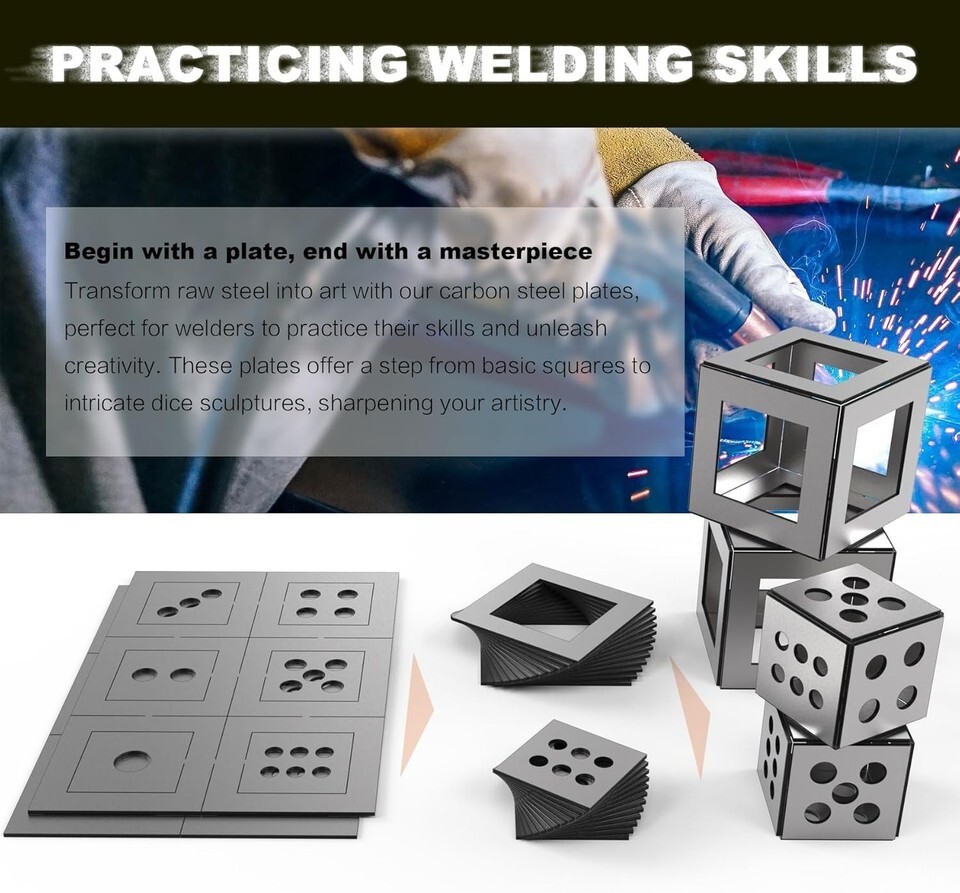 PRACTICING WELDING SKILLS

Begin with a plate, end with a masterpiece

Transform raw steel into art with our carbon steel plates, perfect for welders to practice their skills and unleash creativity. These plates offer a step from basic squares to intricate dice sculptures, sharpening your artistry.