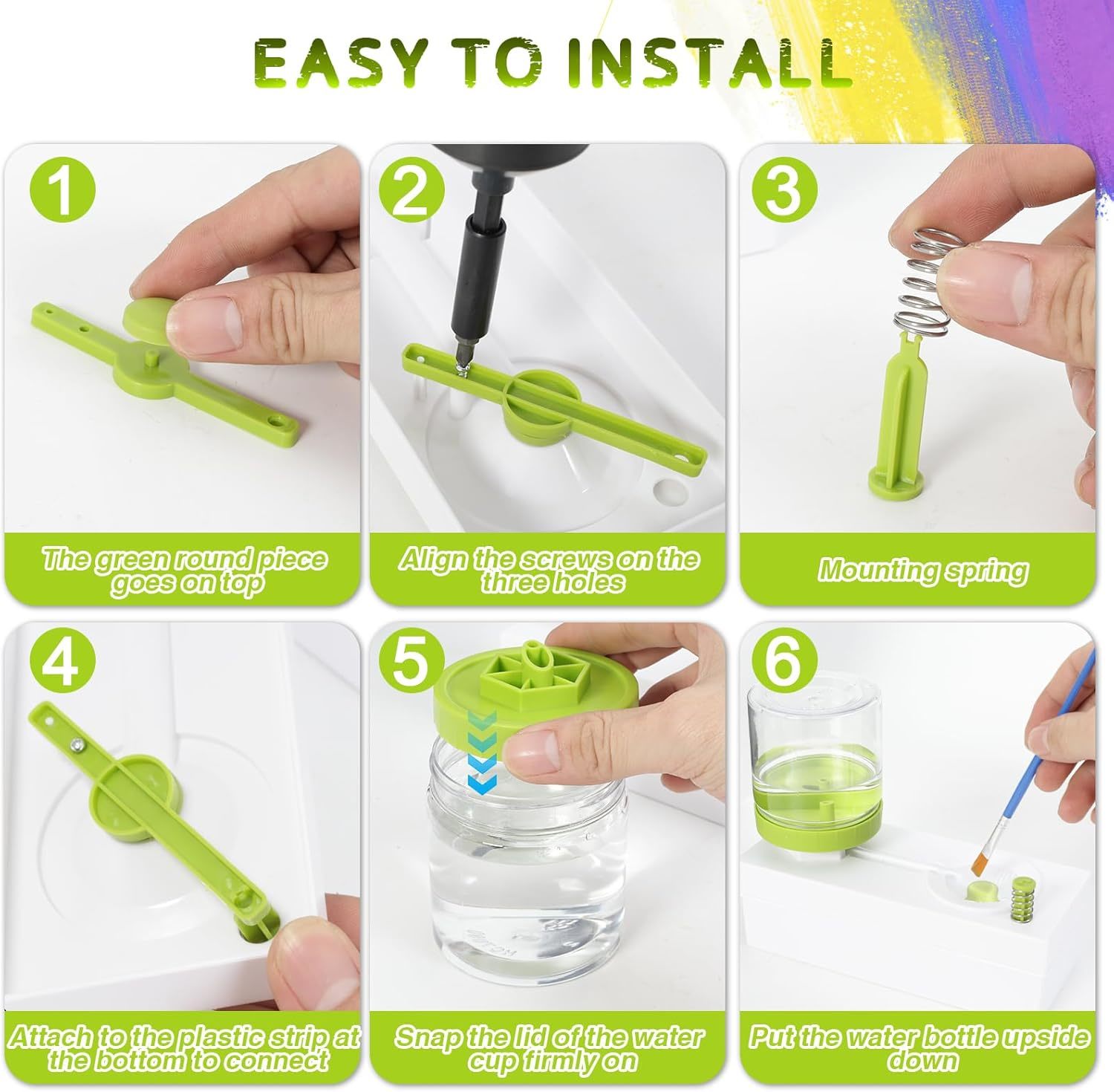 EASY TO INSTALL

1

The green round piece goes on top

2

Align the screws on the three holes

3

Mounting spring

4

Attach to the plastic strip at the bottom to connect

5

Snap the lid of the water cup firmly on

6

Put the water bottle upside down