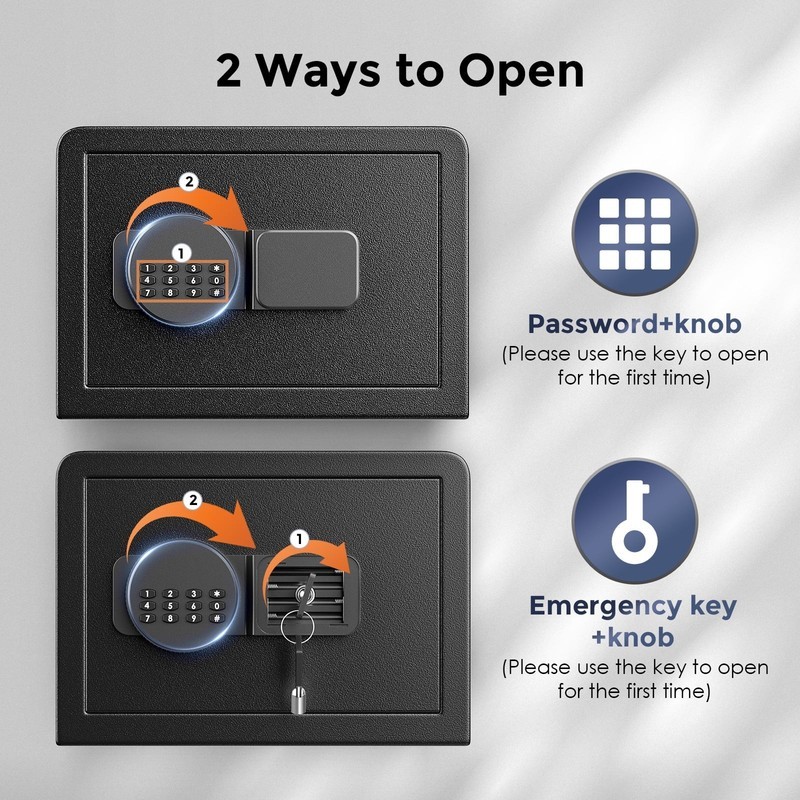 2 Ways to Open

2

1

1 2 3 *
4 5 6 0
7 8 9 #

Password+knob
(Please use the key to open for the first time)

2

1

1 2 3 *
4 5 6 0
7 8 9 #

Emergency key +knob
(Please use the key to open for the first time)