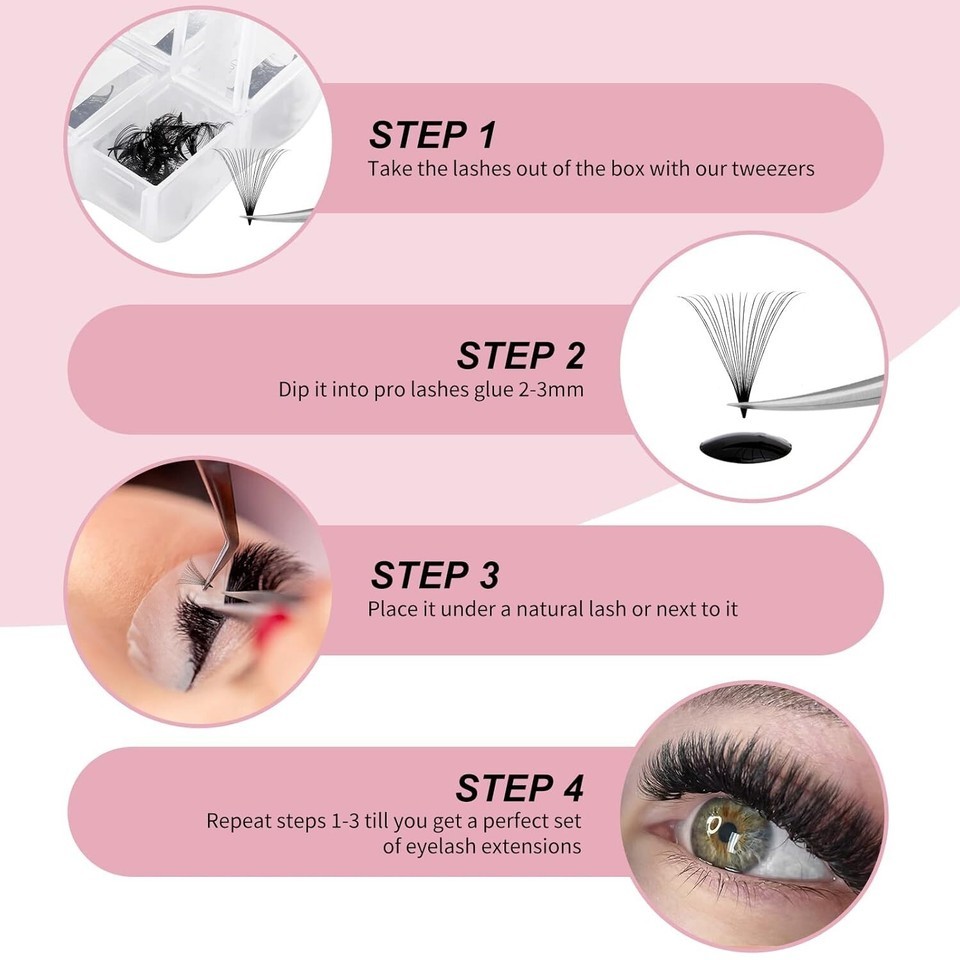 STEP 1
Take the lashes out of the box with our tweezers

STEP 2
Dip it into pro lashes glue 2-3mm

STEP 3
Place it under a natural lash or next to it

STEP 4
Repeat steps 1-3 till you get a perfect set of eyelash extensions